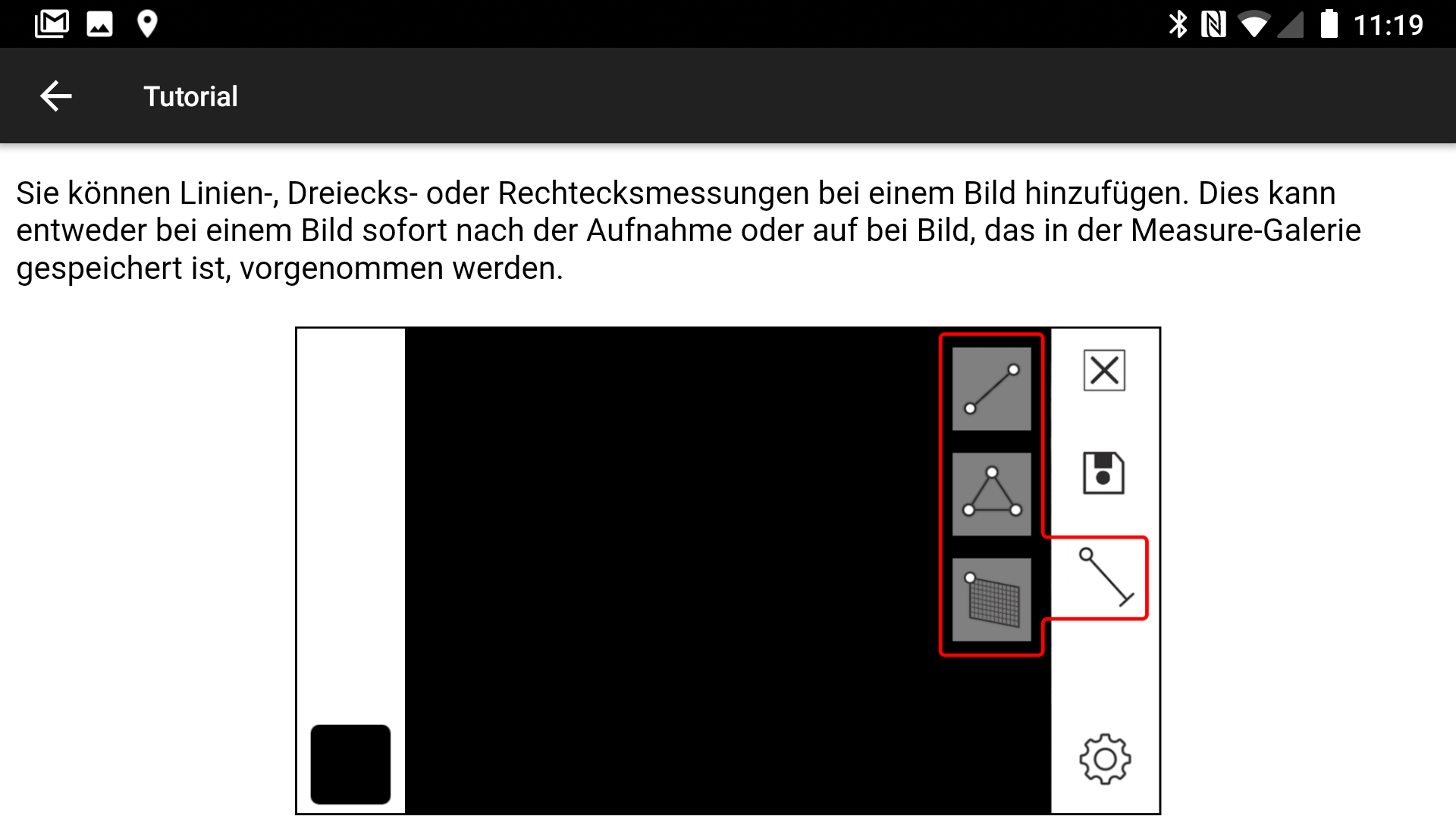 11:19

Tutorial

Sie können Linien-, Dreiecks- oder Rechtecksmessungen bei einem Bild hinzufügen. Dies kann entweder bei einem Bild sofort nach der Aufnahme oder auf bei Bild, das in der Measure-Galerie gespeichert ist, vorgenommen werden.