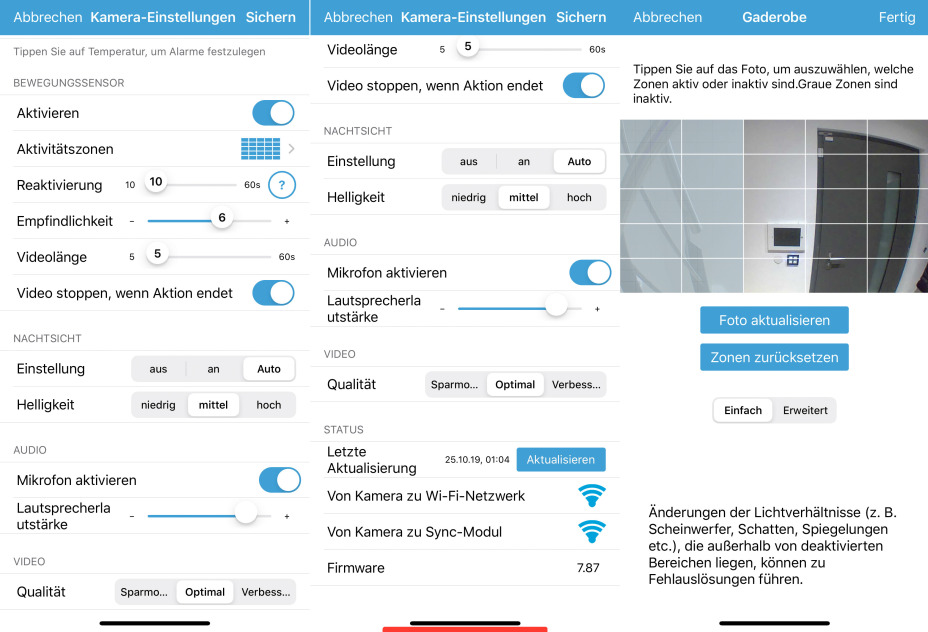 Abbrechen Kamera-Einstellungen Sichern

Tippen Sie auf Temperatur, um Alarme festzulegen

BEWEGUNGSSENSOR

Aktivieren

Aktivitätszonen

Reaktivierung 10 10 60s ?

Empfindlichkeit - 6 +

Videolänge 5 5 60s

Video stoppen, wenn Aktion endet

NACHTSICHT

Einstellung aus an Auto

Helligkeit niedrig mittel hoch

AUDIO

Mikrofon aktivieren

Lautsprecherlautstärke - +

VIDEO

Qualität Sparmo... Optimal Verbess...

Abbrechen Kamera-Einstellungen Sichern

Videolänge 5 5 60s

Video stoppen, wenn Aktion endet

NACHTSICHT

Einstellung aus an Auto

Helligkeit niedrig mittel hoch

AUDIO

Mikrofon aktivieren

Lautsprecherlautstärke - +

VIDEO

Qualität Sparmo... Optimal Verbess...

STATUS

Letzte Aktualisierung 25.10.19, 01:04 Aktualisieren

Von Kamera zu Wi-Fi-Netzwerk

Von Kamera zu Sync-Modul

Firmware 7.87

Abbrechen Gaderobe Fertig

Tippen Sie auf das Foto, um auszuwählen, welche Zonen aktiv oder inaktiv sind.Graue Zonen sind inaktiv.

Foto aktualisieren

Zonen zurücksetzen

Einfach Erweitert

Änderungen der Lichtverhältnisse (z. B. Scheinwerfer, Schatten, Spiegelungen etc.), die außerhalb von deaktivierten Bereichen liegen, können zu Fehlauslösungen führen.