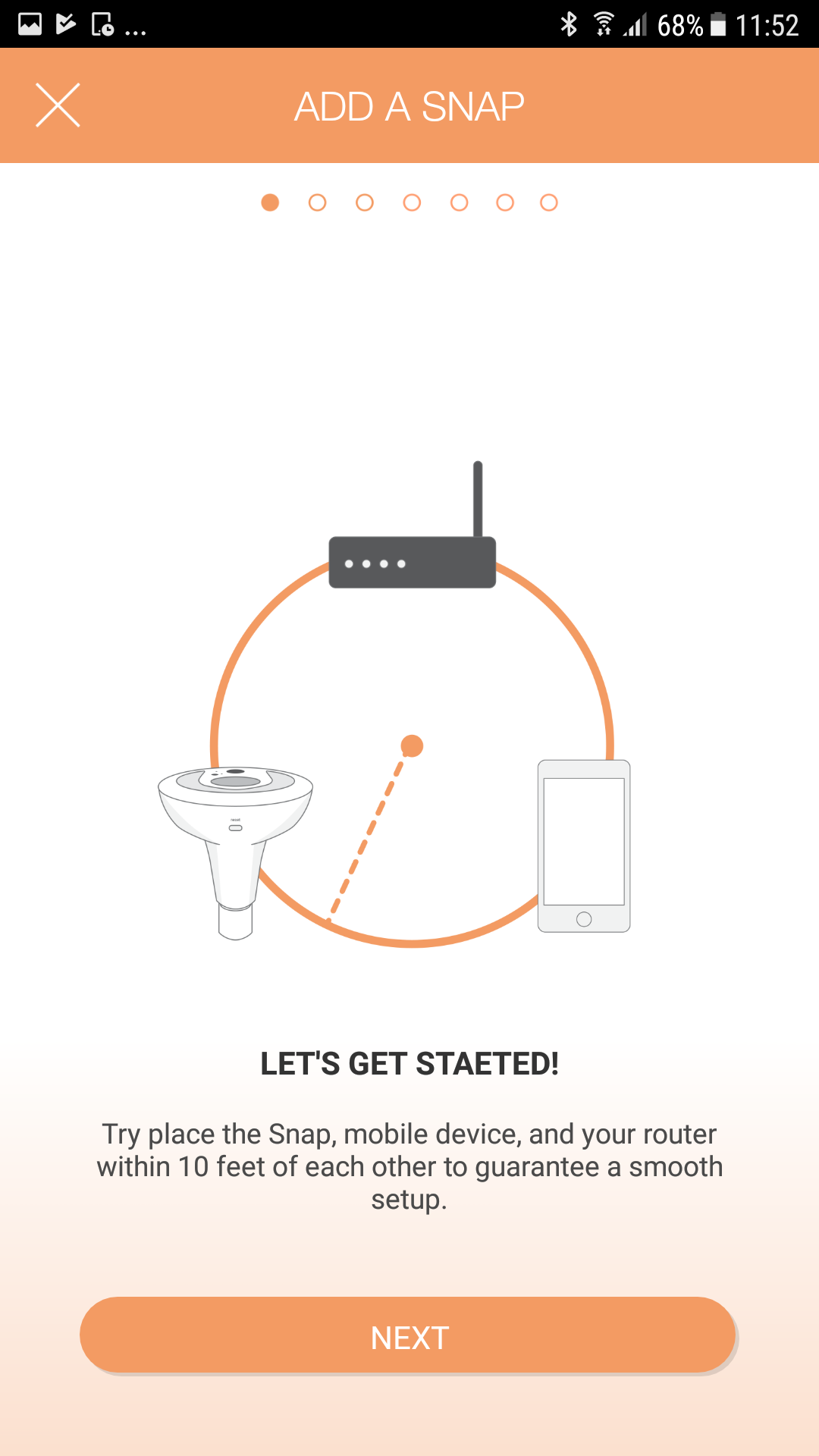 ... 68% 11:52

ADD A SNAP

LET'S GET STAETED!

Try place the Snap, mobile device, and your router within 10 feet of each other to guarantee a smooth setup.

NEXT