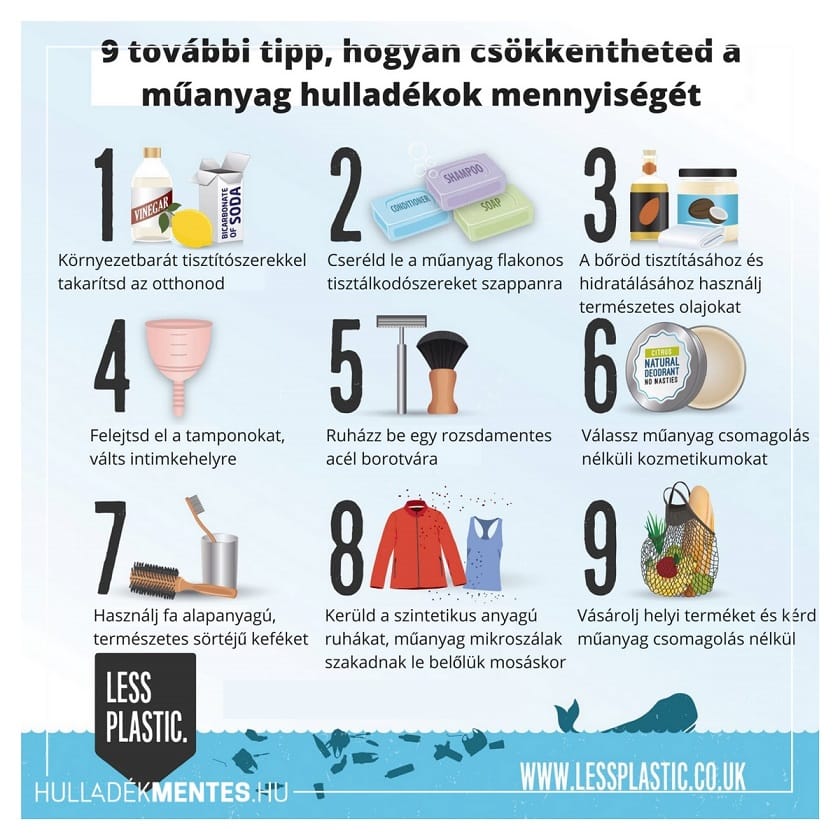 9 további tipp, hogyan csökkentheted a műanyag hulladékok mennyiségét

1
VINEGAR
BICARBONATE OF SODA
Környezetbarát tisztítószerekkel takarítsd az otthonod

2
SHAMPOO
CONDITIONER
SOAP
Cseréld le a műanyag flakonos tisztálkodószereket szappanra

3
A bőröd tisztításához és hidratálásához használj természetes olajokat

4
Felejtsd el a tamponokat, válts intimkehelyre

5
Ruházz be egy rozsdamentes acél borotvára

6
CITRUS
NATURAL DEODRANT
NO NASTIES
Válassz műanyag csomagolás nélküli kozmetikumokat

7
Használj fa alapanyagú, természetes sörtéjű keféket

8
Kerüld a szintetikus anyagú ruhákat, műanyag mikroszálak szakadnak le belőlük mosáskor

9
Vásárolj helyi terméket és kérd műanyag csomagolás nélkül

LESS PLASTIC.
HULLADÉKMENTES.HU
WWW.LESSPLASTIC.CO.UK