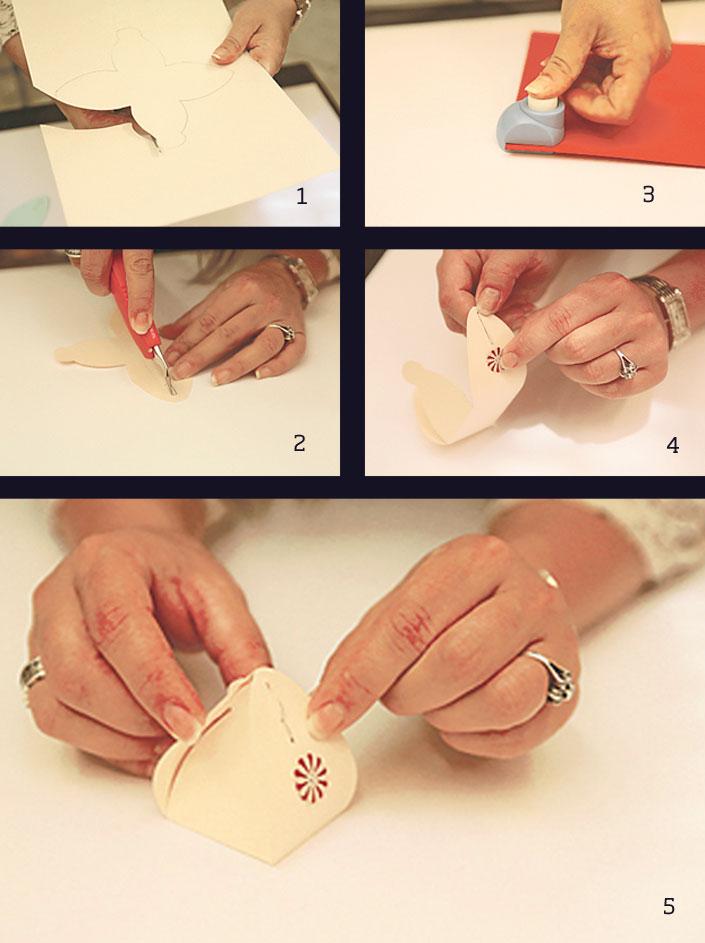 1

3

2

4

5