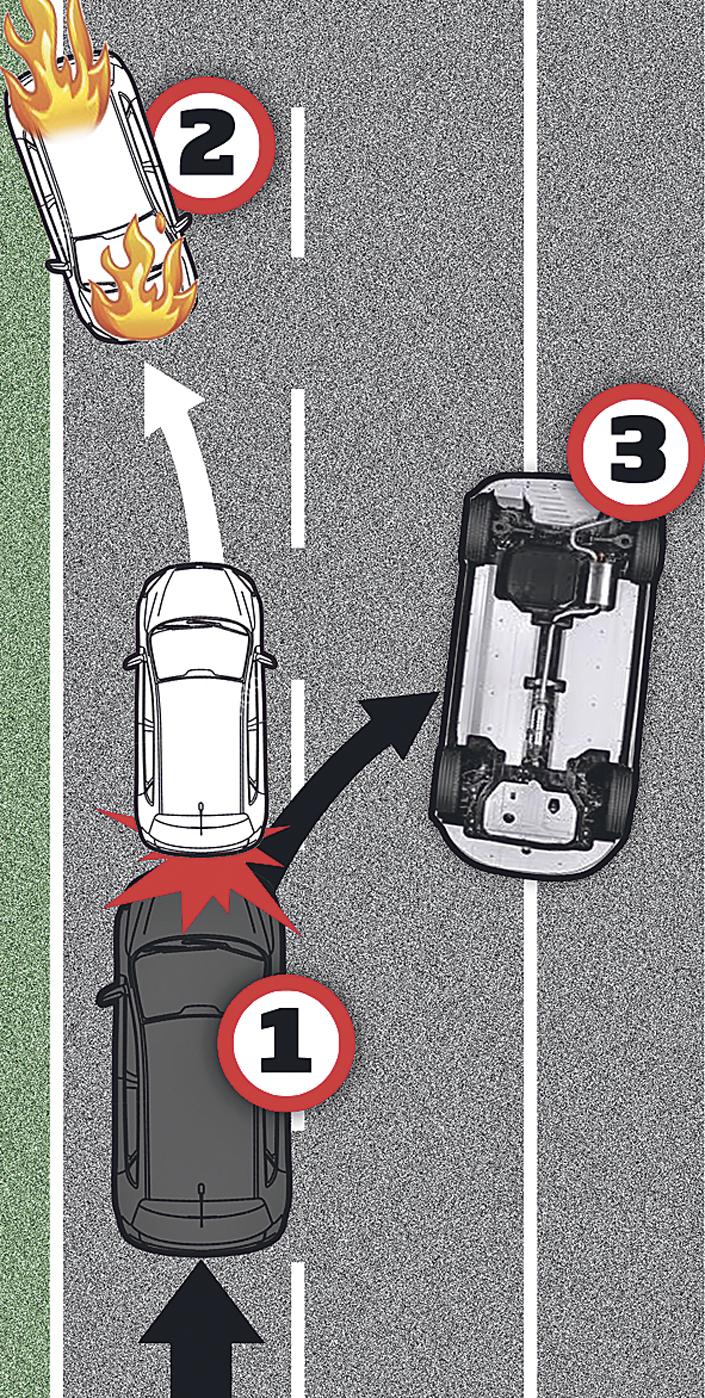 2

3

1