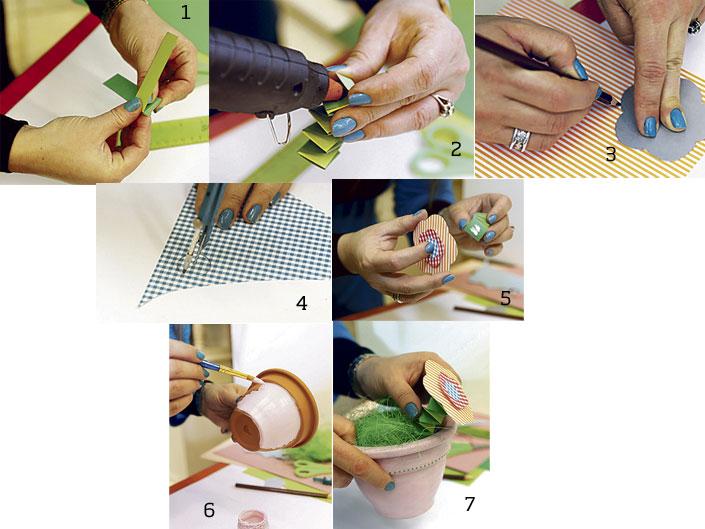 1
2
3
4
5
6
7