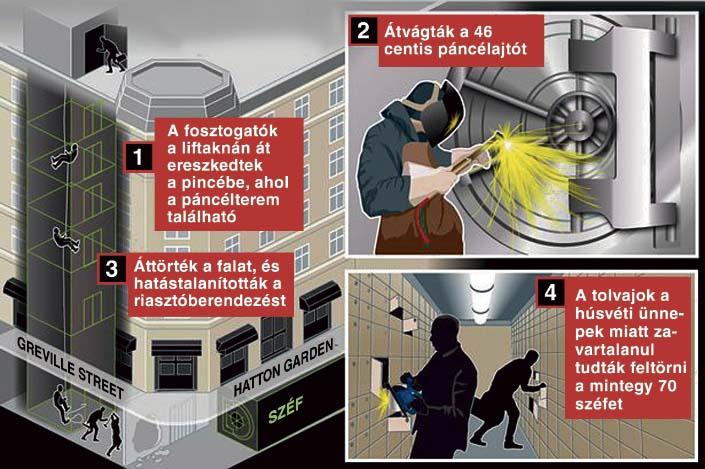 1 A fosztogatók a liftaknán át ereszkedtek a pincébe, ahol a páncélterem található

2 Átvágták a 46 centis páncélajtót

3 Áttörték a falat, és hatástalanították a riasztóberendezést

4 A tolvajok a húsvéti ünnepek miatt zavartalanul tudták feltörni a mintegy 70 széfet

GREVILLE STREET

HATTON GARDEN

SZÉF