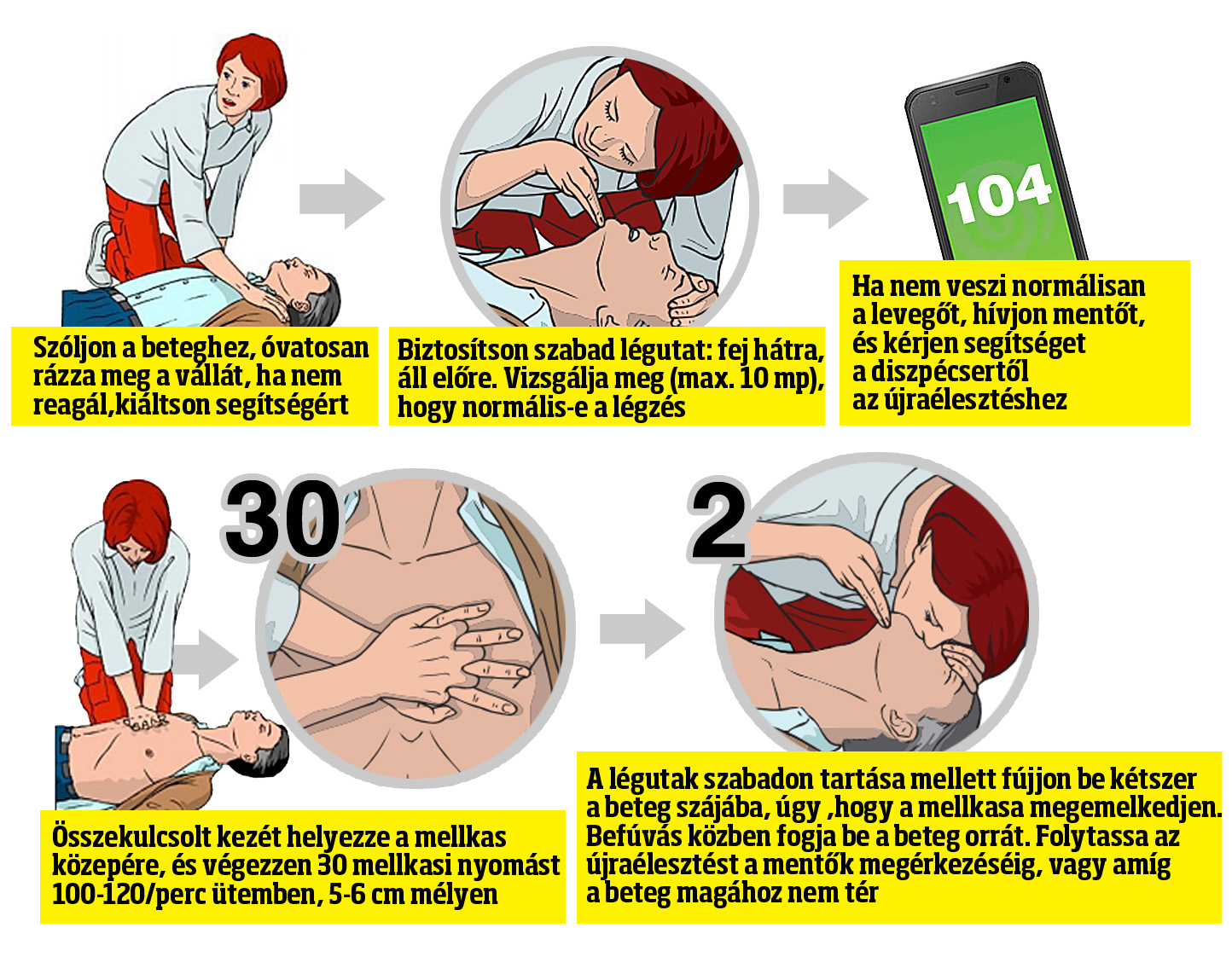 Szóljon a beteghez, óvatosan rázza meg a vállát, ha nem reagál,kiáltson segítségért

Biztosítson szabad légutat: fej hátra, áll előre. Vizsgálja meg (max. 10 mp), hogy normális-e a légzés

104

Ha nem veszi normálisan a levegőt, hívjon mentőt, és kérjen segítséget a diszpécsertől az újraélesztéshez

30

Összekulcsolt kezét helyezze a mellkas közepére, és végezzen 30 mellkasi nyomást 100-120/perc ütemben, 5-6 cm mélyen

2

A légutak szabadon tartása mellett fújjon be kétszer a beteg szájába, úgy ,hogy a mellkasa megemelkedjen. Befúvás közben fogja be a beteg orrát. Folytassa az újraélesztést a mentők megérkezéséig, vagy amíg a beteg magához nem tér