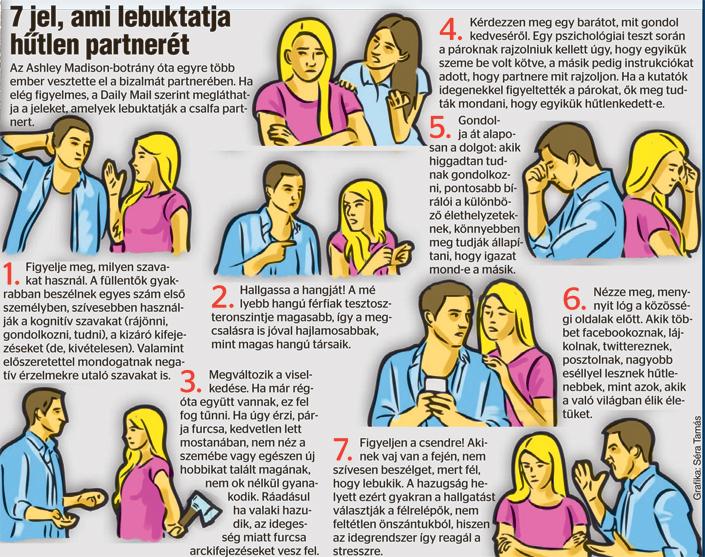 7 jel, ami lebuktatja hűtlen partnerét

Az Ashley Madison-botrány óta egyre több ember vesztette el a bizalmát partnerében. Ha elég figyelmes, a Daily Mail szerint megláthatja a jeleket, amelyek lebuktatják a csalfa partnert.

1. Figyelje meg, milyen szavakat használ. A füllentők gyakrabban beszélnek egyes szám első személyben, szívesebben használják a kognitív szavakat (rájönni, gondolkozni, tudni), a kizáró kifejezéseket (de, kivételesen). Valamint előszeretettel mondogatnak negatív érzelmekre utaló szavakat is.

2. Hallgassa a hangját! A mélyebb hangú férfiak tesztoszteronszintje magasabb, így a megcsalásra is jóval hajlamosabbak, mint magas hangú társaik.

3. Megváltozik a viselkedése. Ha már régóta együtt vannak, ez fel fog tűnni. Ha úgy érzi, párja furcsa, kedvetlen lett mostanában, nem néz a szemébe vagy egészen új hobbikat talált magának, nem ok nélkül gyanakodik. Ráadásul ha valaki hazudik, az idegesség miatt furcsa arckifejezéseket vesz fel.

4. Kérdezzen meg egy barátot, mit gondol kedveséről. Egy pszichológiai teszt során a pároknak rajzolniuk kellett úgy, hogy egyikük szeme be volt kötve, a másik pedig instrukciókat adott, hogy partnere mit rajzoljon. Ha a kutatók idegenekkel figyeltették a párokat, ők meg tudták mondani, hogy egyikük hűtlenkedett-e.

5. Gondolja át alaposan a dolgot: akik higgadtan tudnak gondolkozni, pontosabb bírálói a különböző élethelyzeteknek, könnyebben meg tudják állapítani, hogy igazat mond-e a másik.

6. Nézze meg, mennyit lóg a közösségi oldalak előtt. Akik többet facebookoznak, lájkolnak, twittereznek, posztolnak, nagyobb eséllyel lesznek hűtlenebbek, mint azok, akik a való világban élik életüket.

7. Figyeljen a csendre! Akinek vaj van a fején, nem szívesen beszélget, mert fél, hogy lebukik. A hazugság helyett ezért gyakran a hallgatást választják a félrelépők, nem feltétlen önszántukból, hiszen az idegrendszer így reagál a stresszre.

Grafika: Séra Tamás