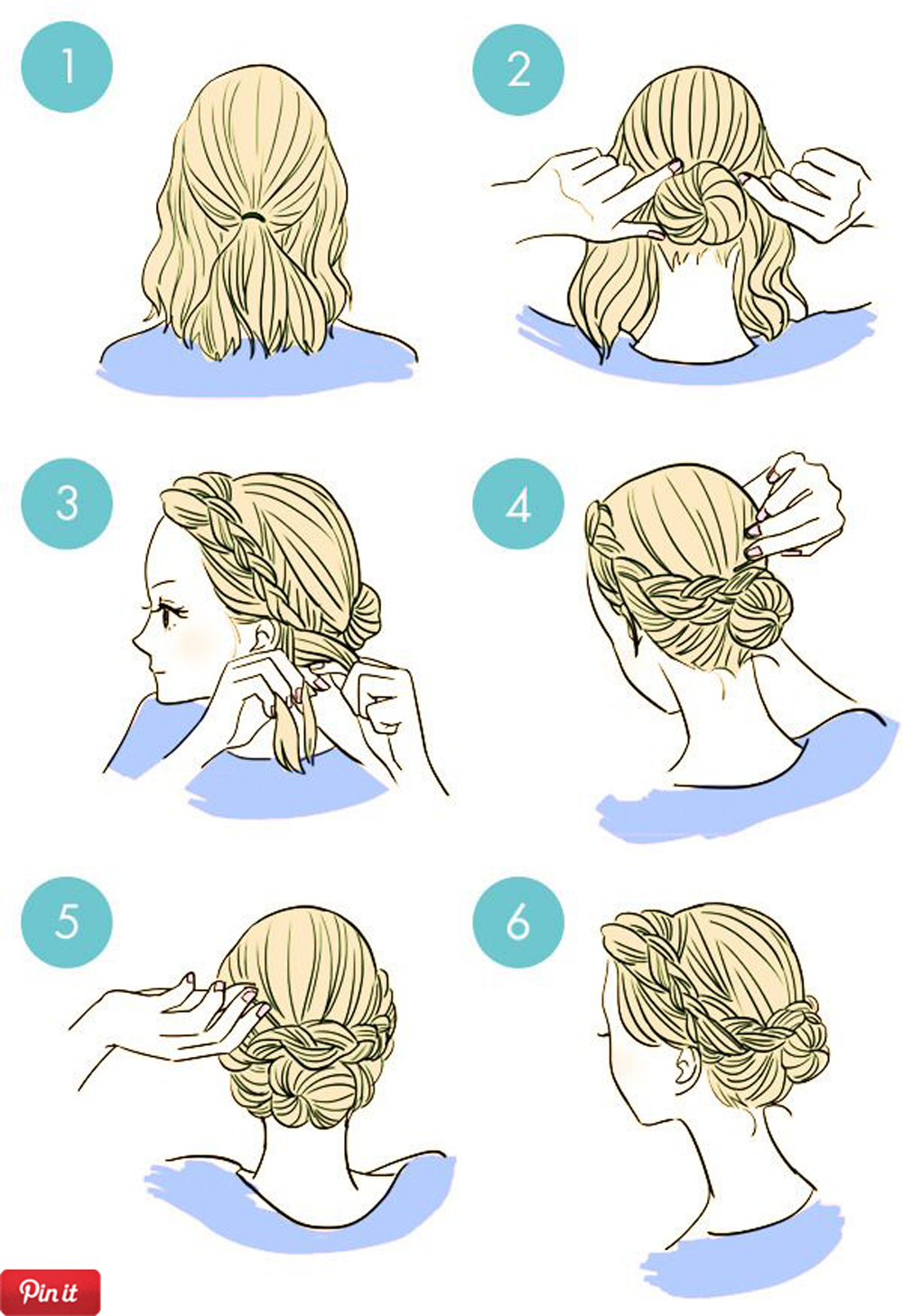 1

2

3

4

5

6

Pin it