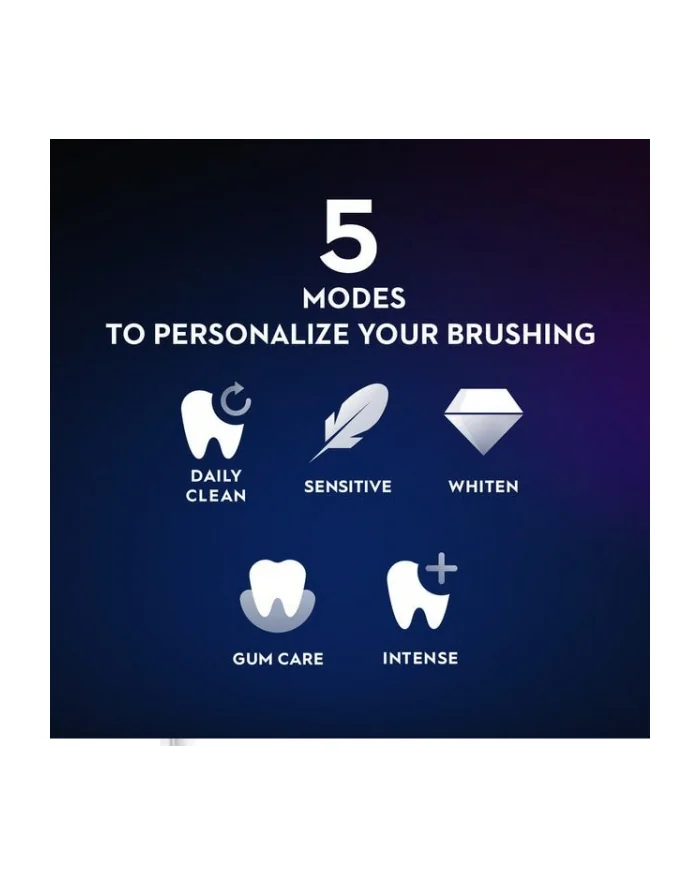 5
MODES
TO PERSONALIZE YOUR BRUSHING

DAILY CLEAN

SENSITIVE

WHITEN

GUM CARE

INTENSE