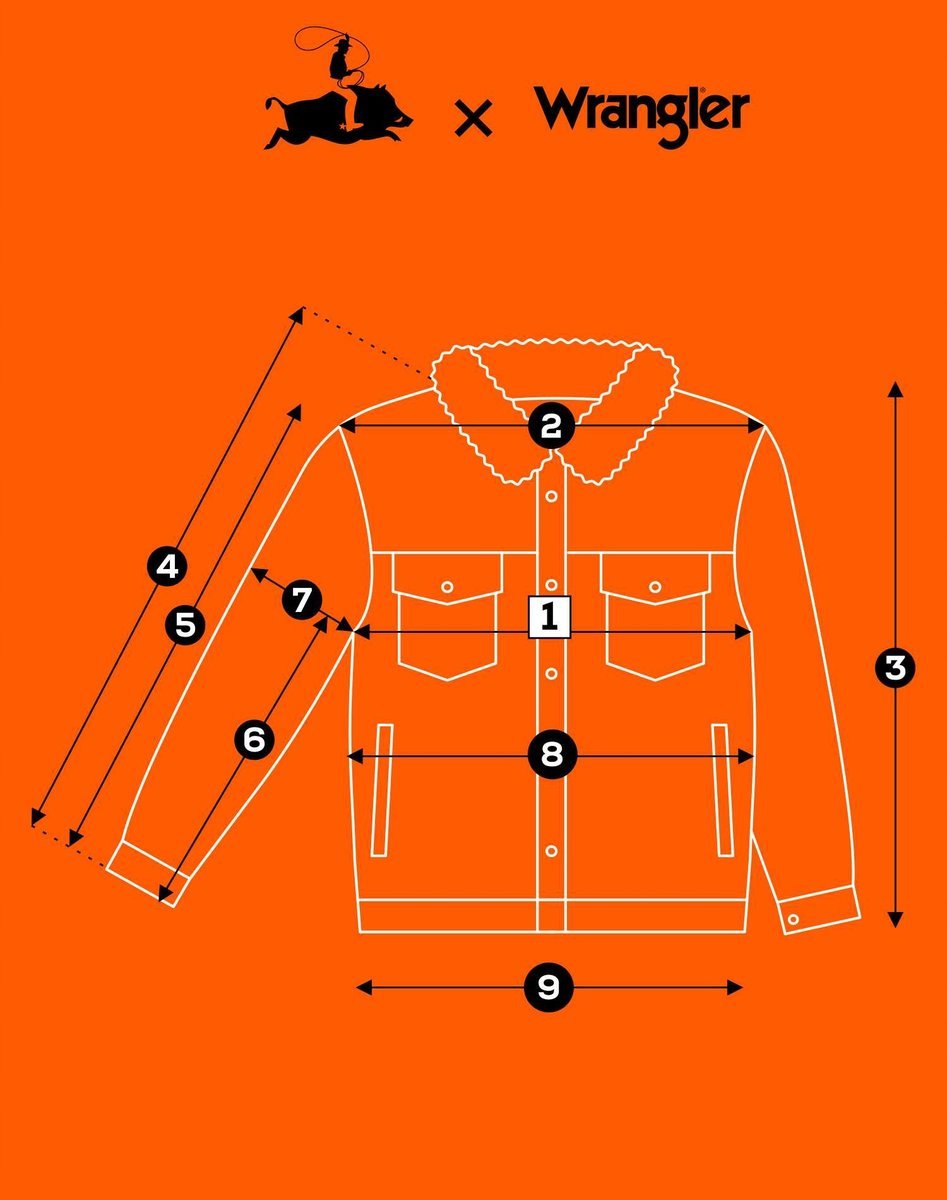 × Wrangler

2

4

5

7

1

3

6

8

9