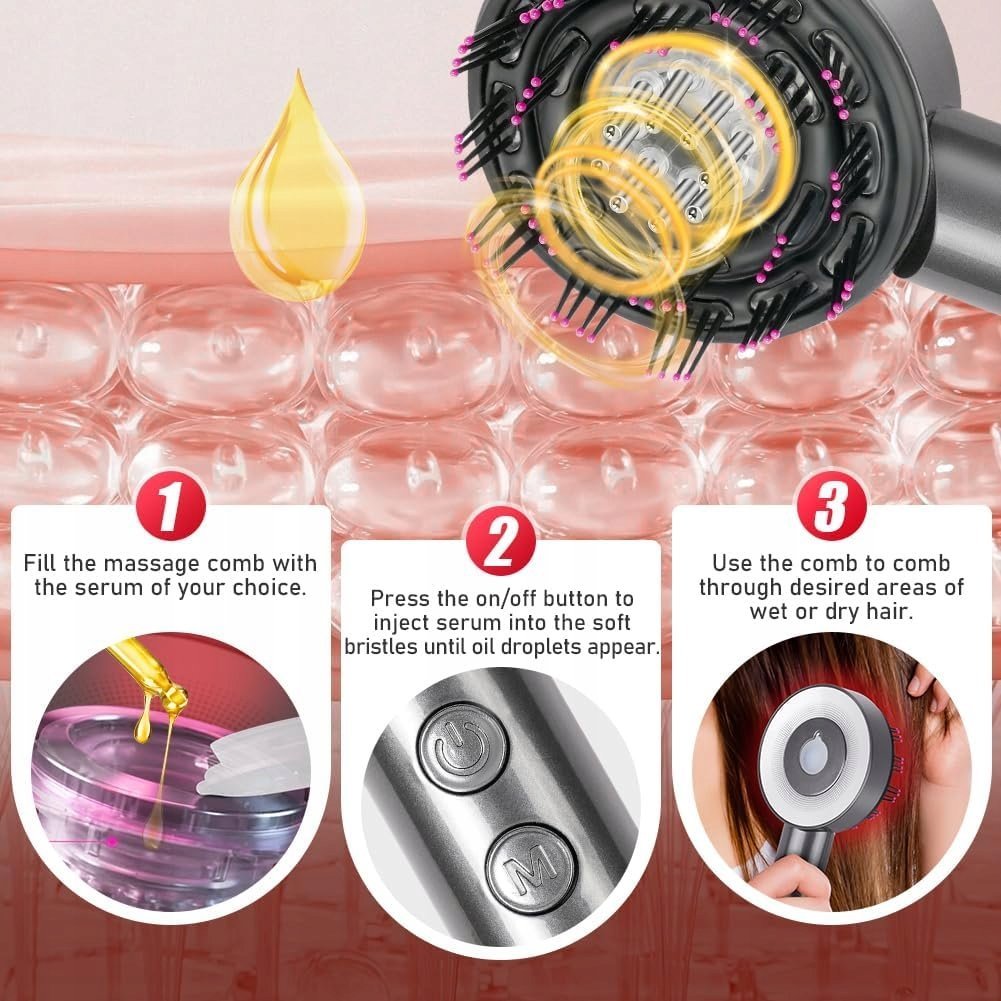 1

Fill the massage comb with the serum of your choice.

2

Press the on/off button to inject serum into the soft bristles until oil droplets appear.

M

3

Use the comb to comb through desired areas of wet or dry hair.