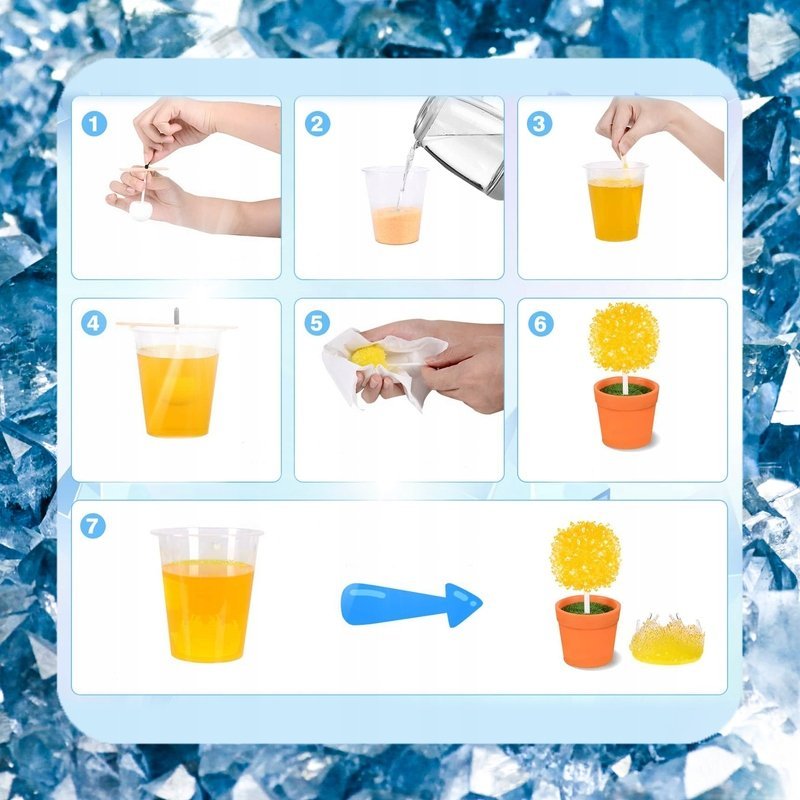 1
2
3
4
5
6
7