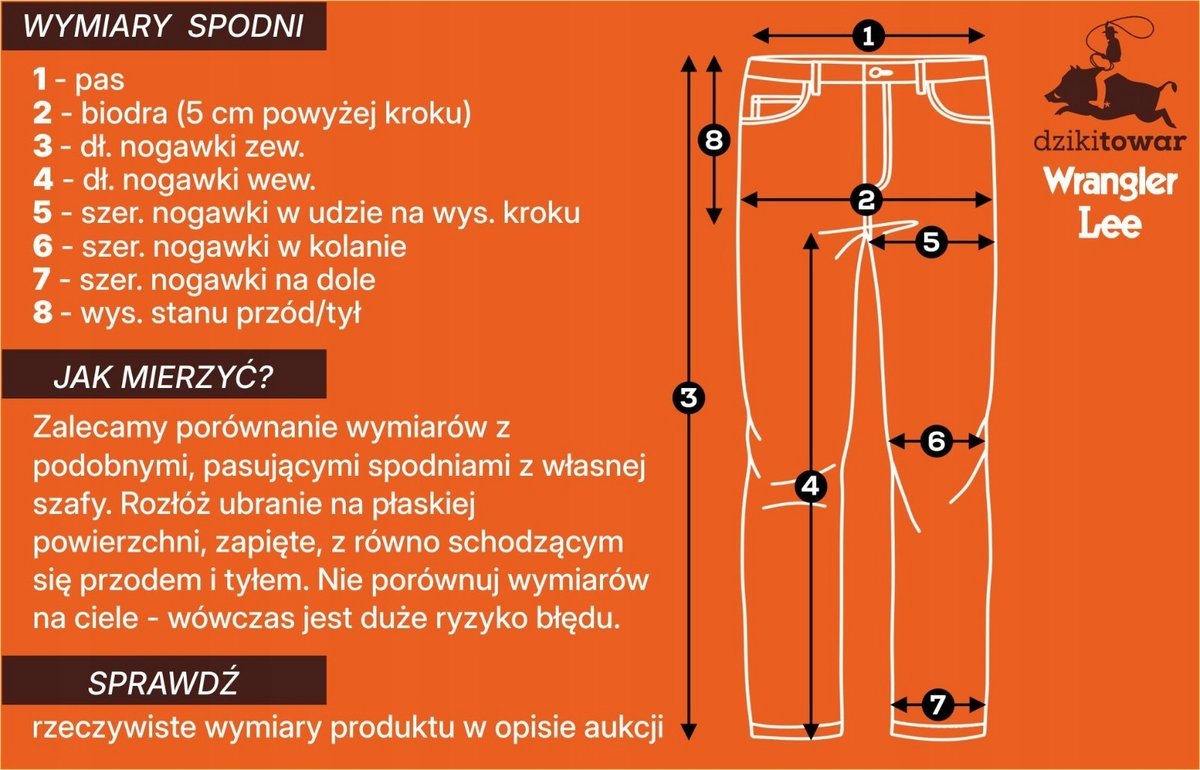 WYMIARY SPODNI

1 - pas
2 - biodra (5 cm powyżej kroku)
3 - dł. nogawki zew.
4 - dł. nogawki wew.
5 - szer. nogawki w udzie na wys. kroku
6 - szer. nogawki w kolanie
7 - szer. nogawki na dole
8 - wys. stanu przód/tył

JAK MIERZYĆ?

Zalecamy porównanie wymiarów z podobnymi, pasującymi spodniami z własnej szafy. Rozłóż ubranie na płaskiej powierzchni, zapięte, z równo schodzącym się przodem i tyłem. Nie porównuj wymiarów na ciele - wówczas jest duże ryzyko błędu.

SPRAWDŹ

rzeczywiste wymiary produktu w opisie aukcji

1
8
2
5
3
6
4
7

dzikitowar
Wrangler
Lee