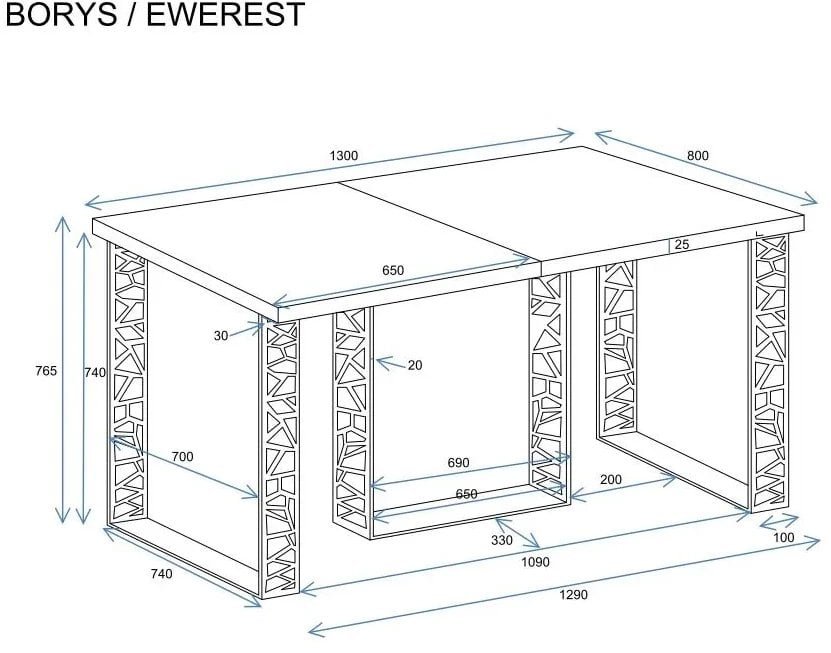 BORYS / EWEREST

1300
800
25
650
30
20
765
740
700
690
650
200
330
100
740
1090
1290