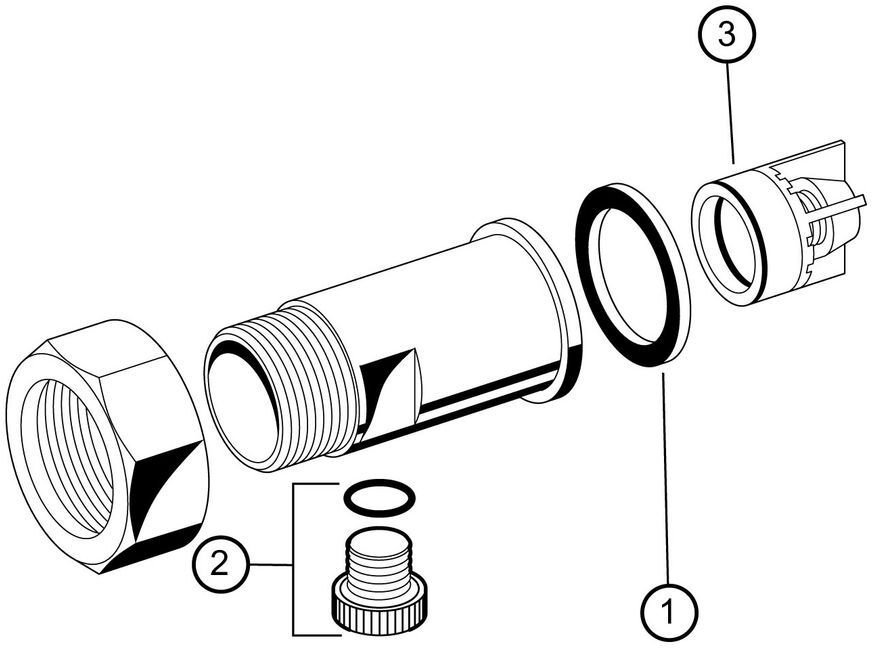 3
2
1