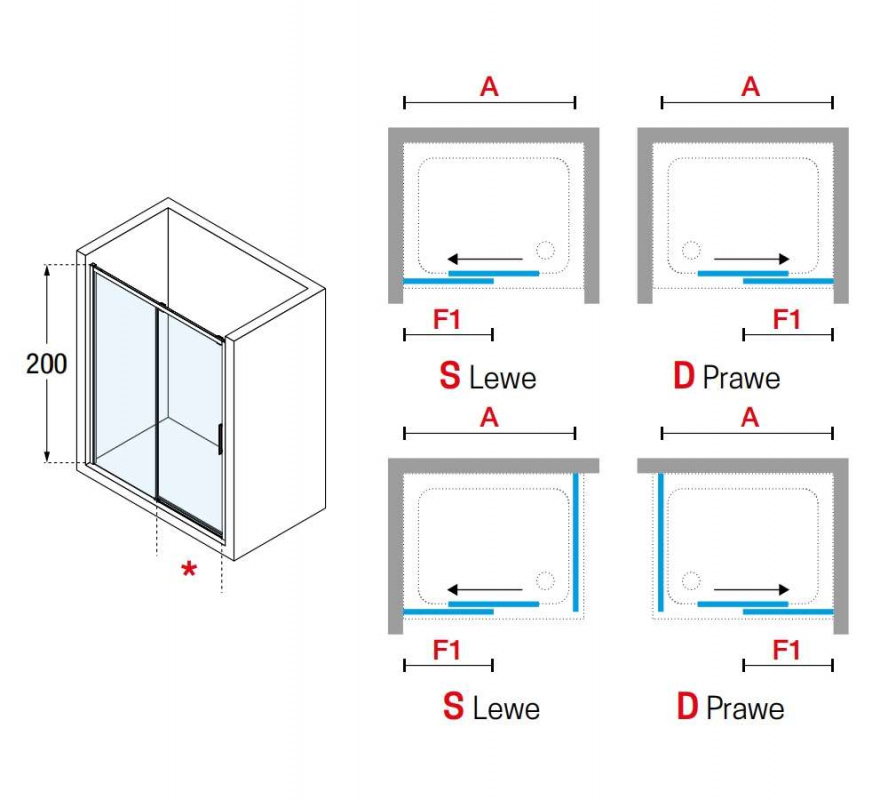 200

*

A

F1

S Lewe

A

F1

D Prawe

A

F1

S Lewe

A

F1

D Prawe