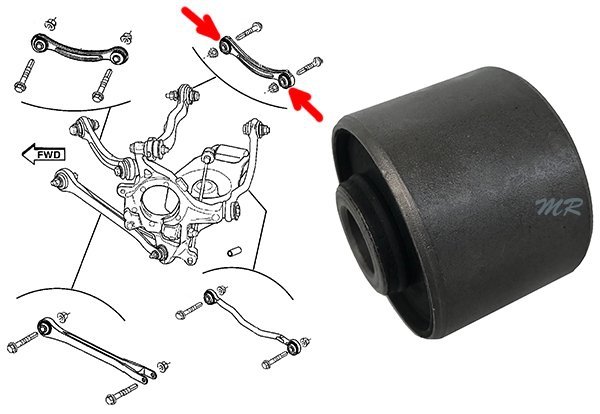 FWD

MR