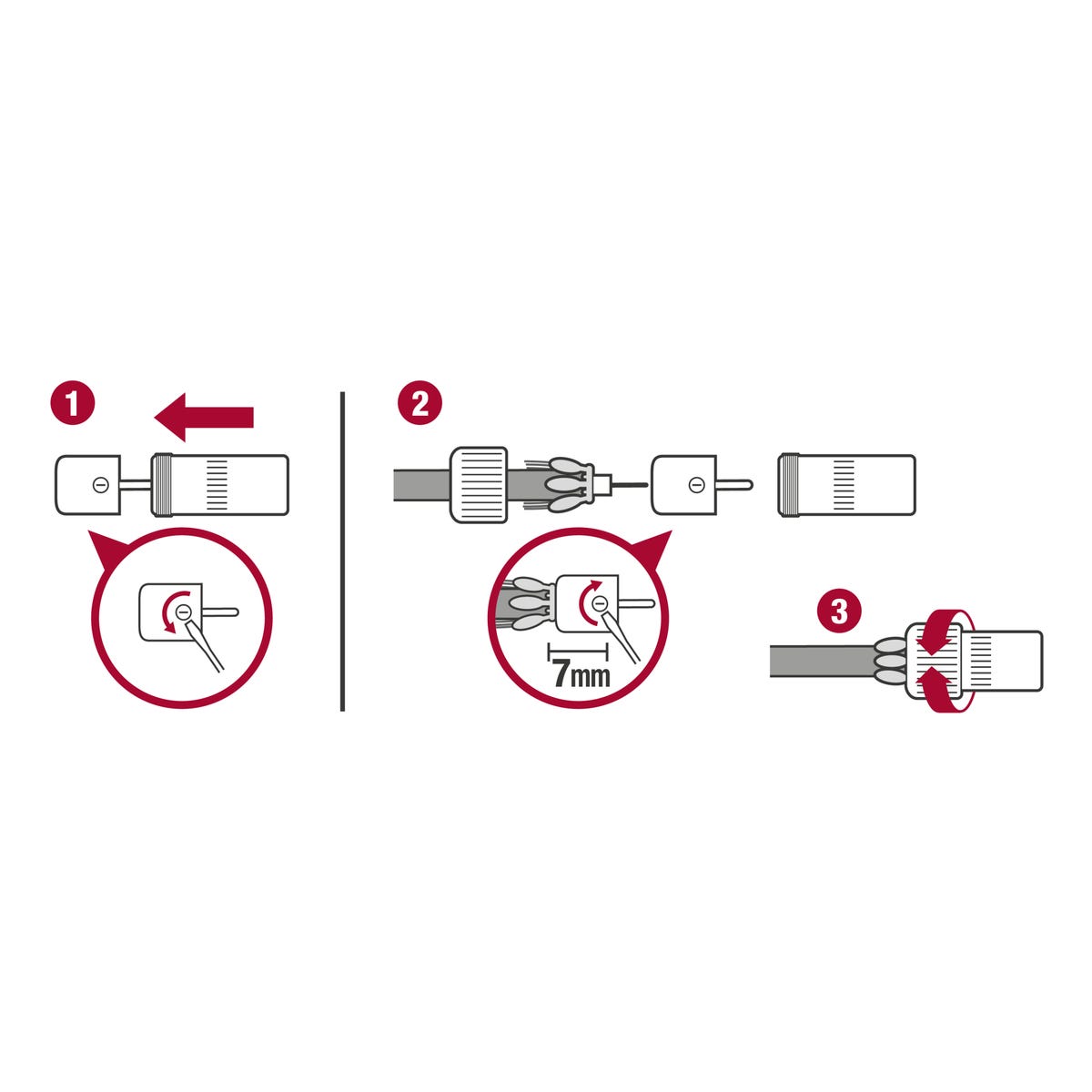 1

2

7mm

3