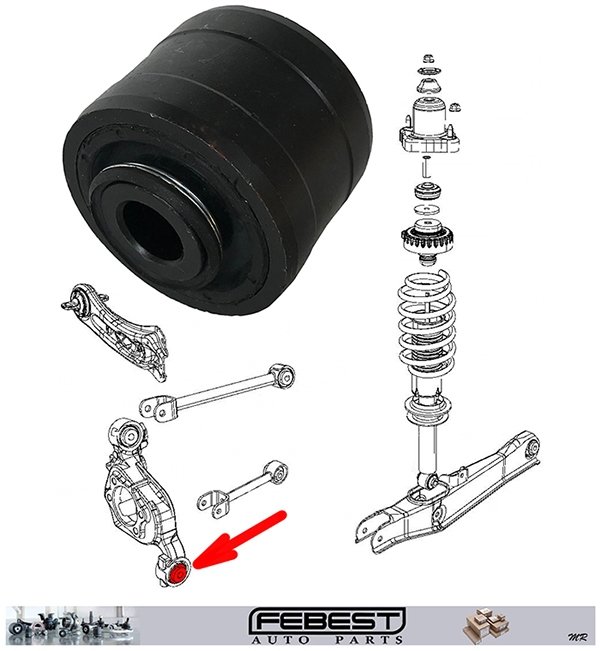 FEBEST
AUTO PARTS

MR