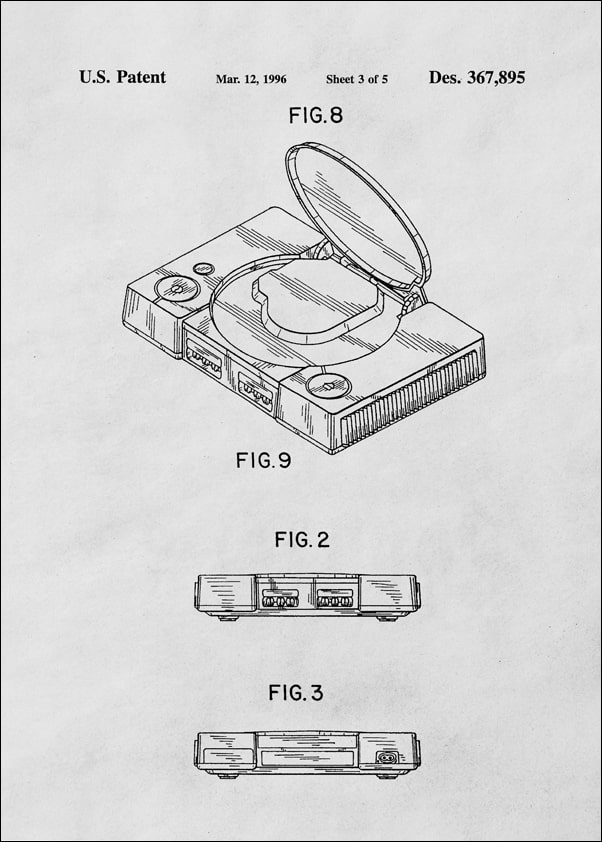 U.S. Patent Mar. 12, 1996 Sheet 3 of 5 Des. 367,895

FIG.8

FIG.9

FIG.2

FIG.3