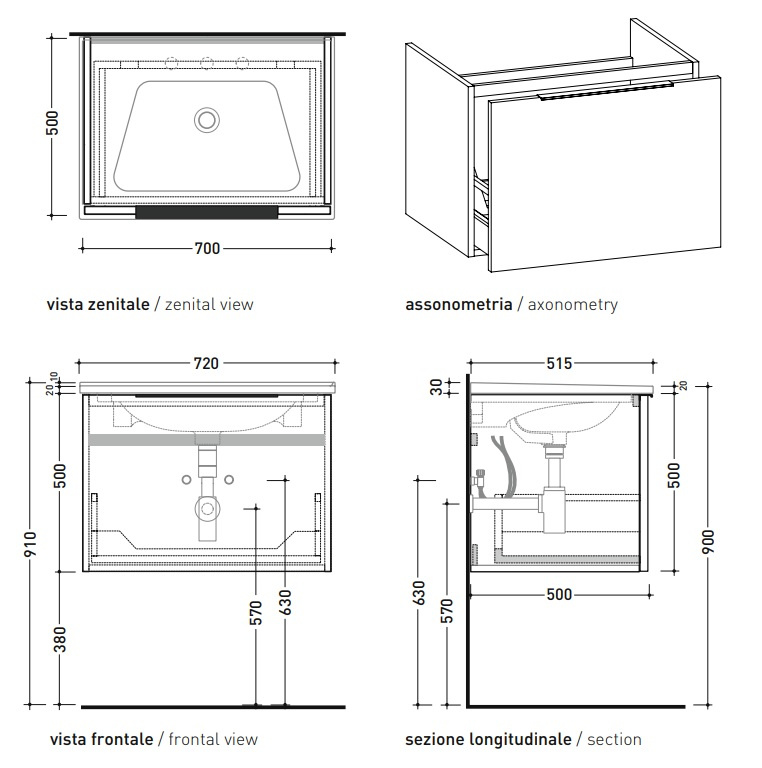 500

700

vista zenitale / zenital view

assonometria / axonometry

720

10
20

500

910

380

570

630

vista frontale / frontal view

515

30

20

500

900

630

570

500

sezione longitudinale / section