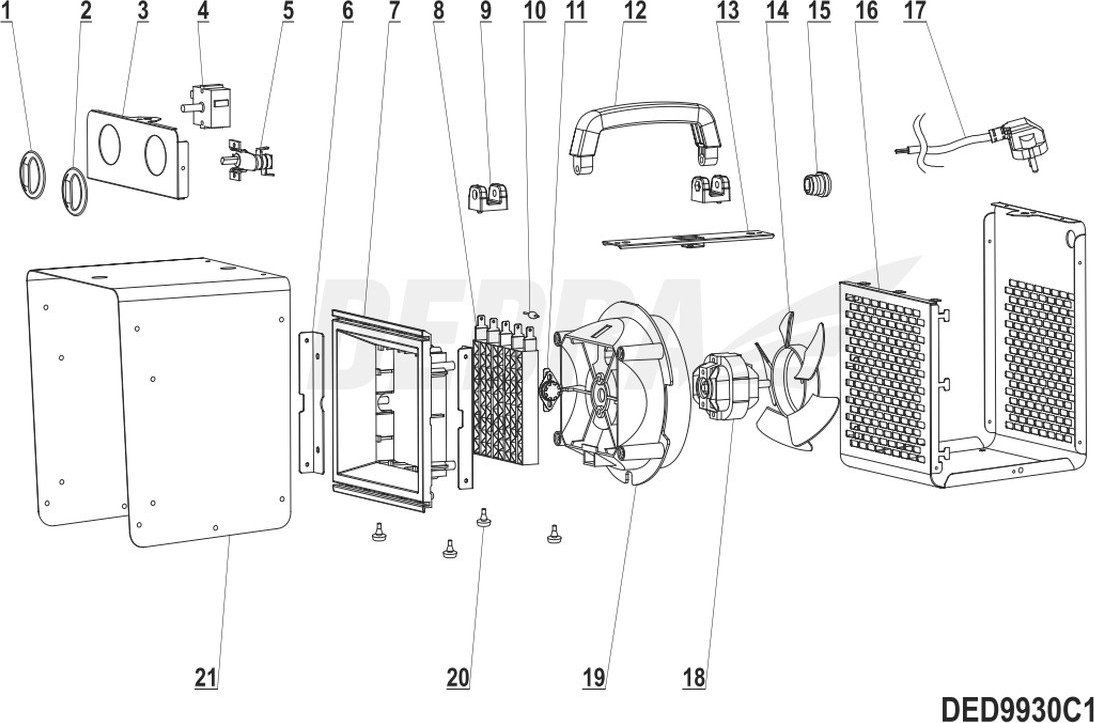 1 2 3 4 5 6 7 8 9 10 11 12 13 14 15 16 17

DEDRA

21 20 19 18

DED9930C1