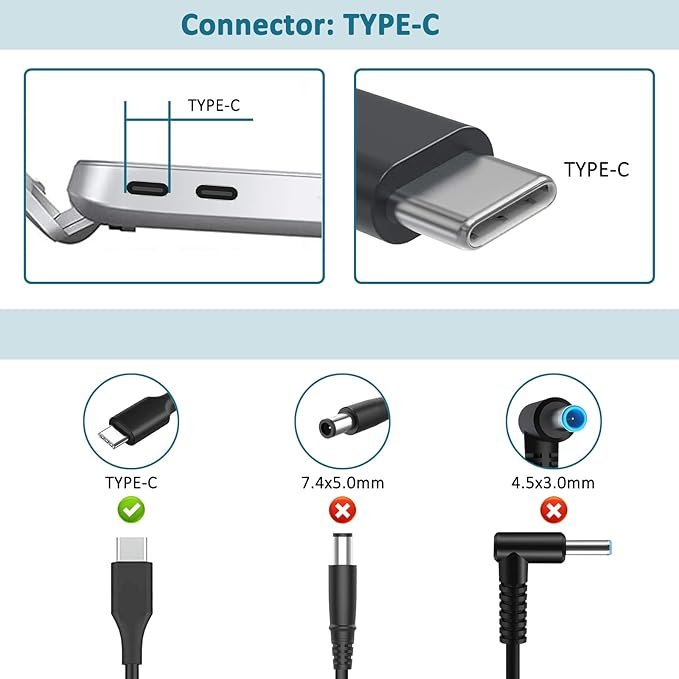 Connector: TYPE-C

TYPE-C

TYPE-C

TYPE-C

7.4x5.0mm

4.5x3.0mm