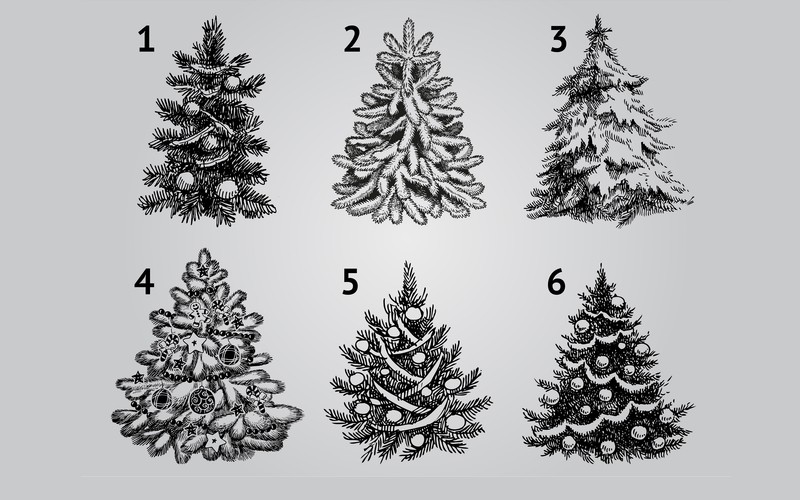 1

2

3

4

5

6