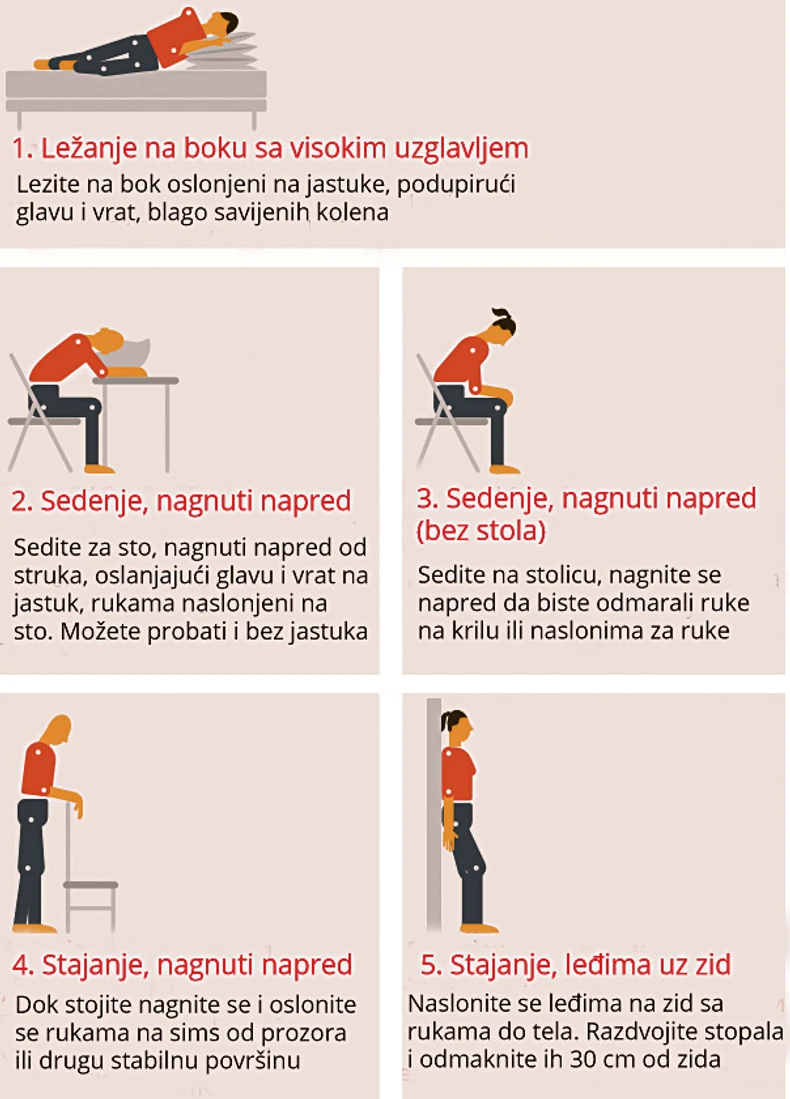 1. Ležanje na boku sa visokim uzglavljem

Lezite na bok oslonjeni na jastuke, podupirući glavu i vrat, blago savijenih kolena

2. Sedenje, nagnuti napred

Sedite za sto, nagnuti napred od struka, oslanjajući glavu i vrat na jastuk, rukama naslonjeni na sto. Možete probati i bez jastuka

3. Sedenje, nagnuti napred (bez stola)

Sedite na stolicu, nagnite se napred da biste odmarali ruke na krilu ili naslonima za ruke

4. Stajanje, nagnuti napred

Dok stojite nagnite se i oslonite se rukama na sims od prozora ili drugu stabilnu površinu

5. Stajanje, leđima uz zid

Naslonite se leđima na zid sa rukama do tela. Razdvojite stopala i odmaknite ih 30 cm od zida