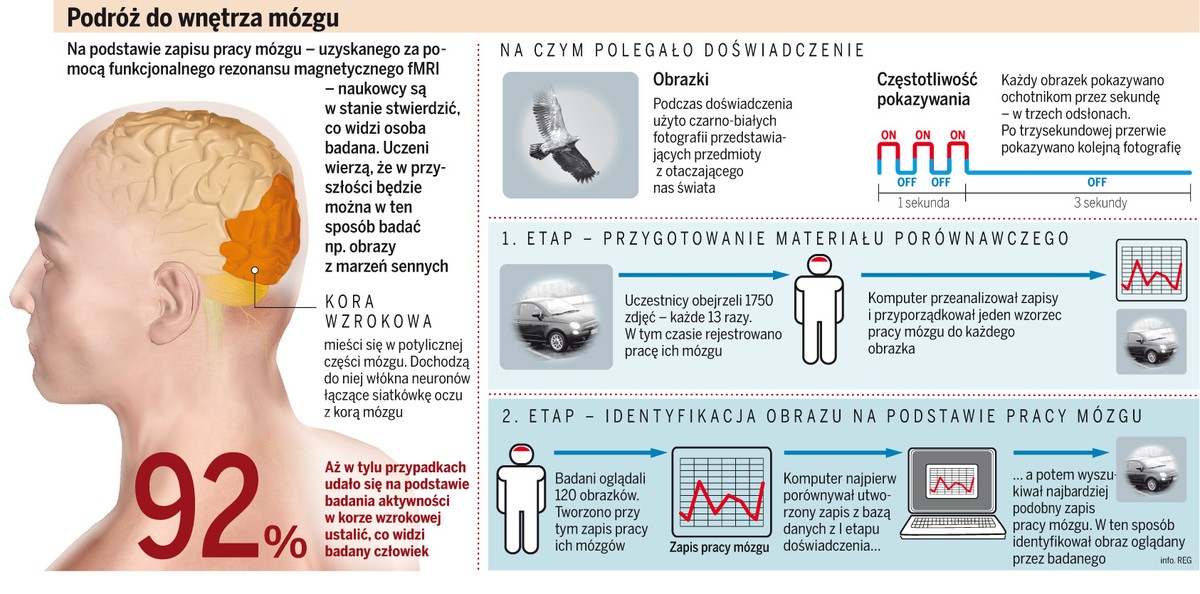 Podróż do wnętrza mózgu

Na podstawie zapisu pracy mózgu – uzyskanego za pomocą funkcjonalnego rezonansu magnetycznego fMRI – naukowcy są w stanie stwierdzić, co widzi osoba badana. Uczeni wierzą, że w przyszłości będzie można w ten sposób badać np. obrazy z marzeń sennych

KORA WZROKOWA
mieści się w potylicznej części mózgu. Dochodzą do niej włókna neuronów łączące siatkówkę oczu z korą mózgu

92%
Aż w tylu przypadkach udało się na podstawie badania aktywności w korze wzrokowej ustalić, co widzi badany człowiek

NA CZYM POLEGAŁO DOŚWIADCZENIE

Obrazki
Podczas doświadczenia użyto czarno-białych fotografii przedstawiających przedmioty z otaczającego nas świata

Częstotliwość pokazywania
Każdy obrazek pokazywano ochotnikom przez sekundę – w trzech odsłonach. Po trzysekundowej przerwie pokazywano kolejną fotografię

ON ON ON
OFF OFF OFF
1 sekunda
3 sekundy

1. ETAP – PRZYGOTOWANIE MATERIAŁU PORÓWNAWCZEGO

Uczestnicy obejrzeli 1750 zdjęć – każde 13 razy. W tym czasie rejestrowano pracę ich mózgu

Komputer przeanalizował zapisy i przyporządkował jeden wzorzec pracy mózgu do każdego obrazka

2. ETAP – IDENTYFIKACJA OBRAZU NA PODSTAWIE PRACY MÓZGU

Badani oglądali 120 obrazków. Tworzono przy tym zapis pracy ich mózgów

Zapis pracy mózgu

Komputer najpierw porównywał utworzony zapis z bazą danych z I etapu doświadczenia...

... a potem wyszukiwał najbardziej podobny zapis pracy mózgu. W ten sposób identyfikował obraz oglądany przez badanego

info. REG