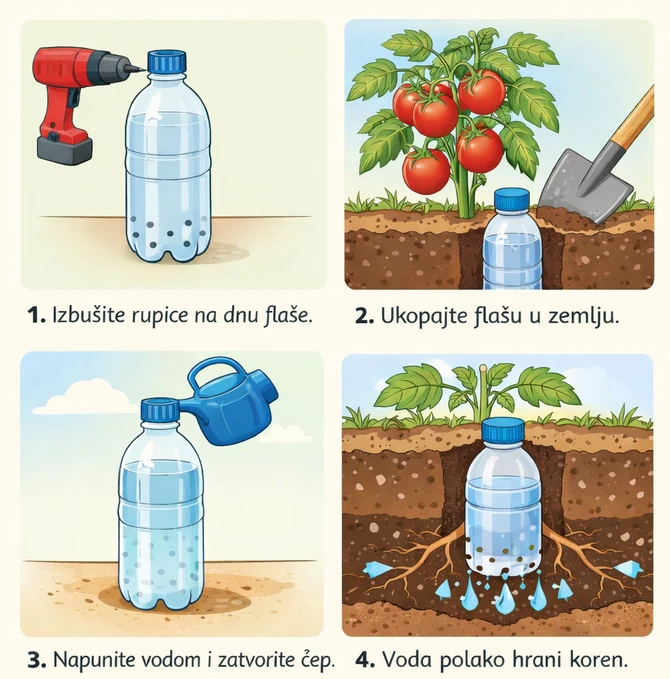 1. Izbušite rupice na dnu flaše.

2. Ukopajte flašu u zemlju.

3. Napunite vodom i zatvorite čep.

4. Voda polako hrani koren.