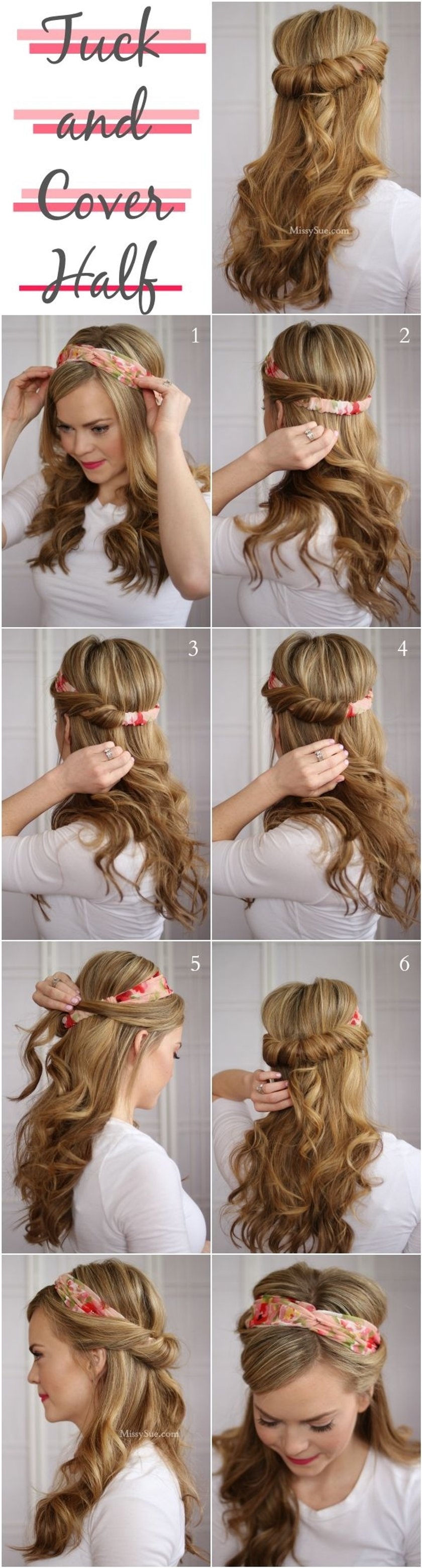 Tuck and Cover Half

MissySue.com

1

2

3

4

5

6

MissySue.com