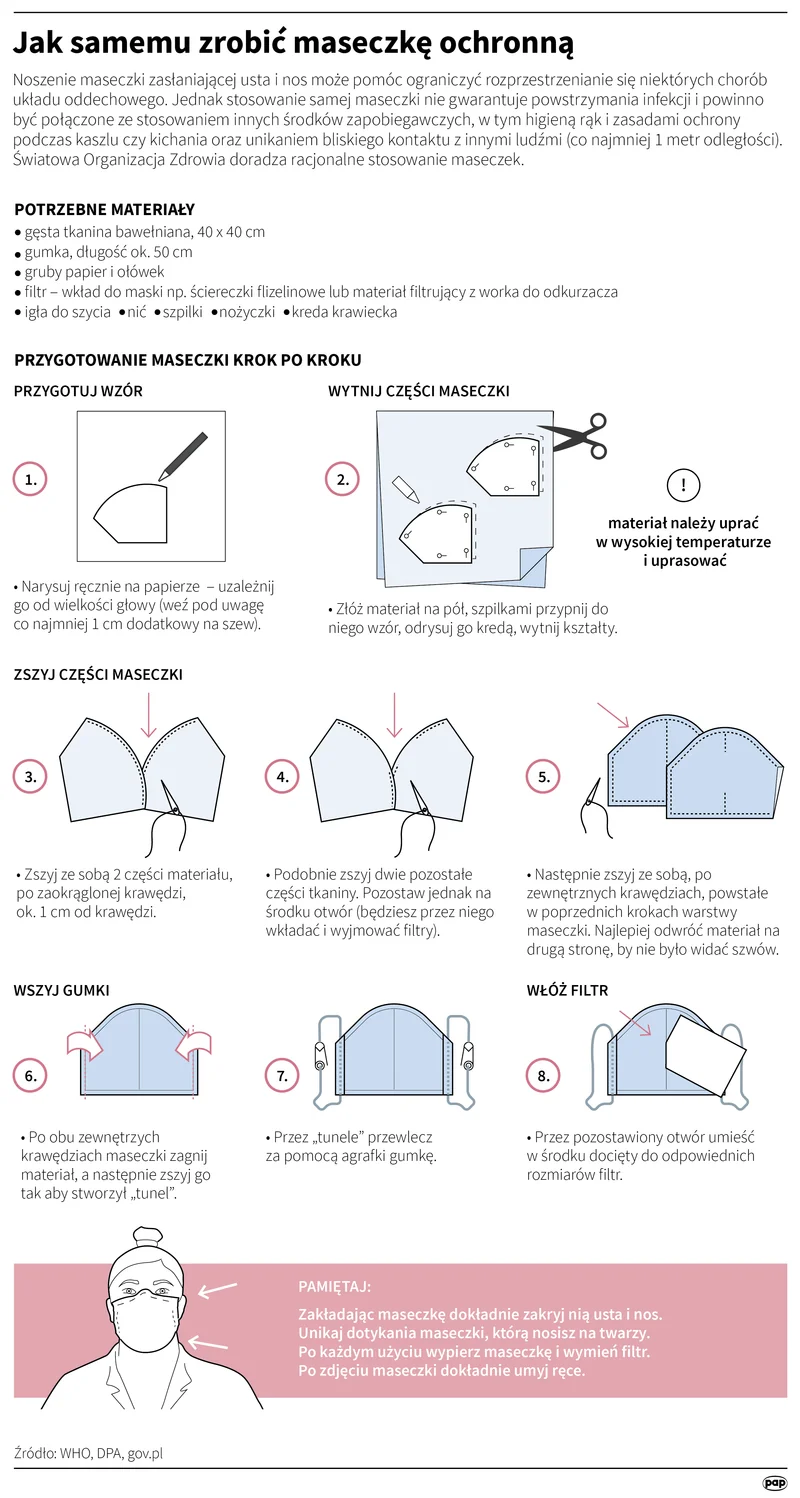 Jak samemu zrobić maseczkę ochronną

Noszenie maseczki zasłaniającej usta i nos może pomóc ograniczyć rozprzestrzenianie się niektórych chorób układu oddechowego. Jednak stosowanie samej maseczki nie gwarantuje powstrzymania infekcji i powinno być połączone ze stosowaniem innych środków zapobiegawczych, w tym higieną rąk i zasadami ochrony podczas kaszlu czy kichania oraz unikaniem bliskiego kontaktu z innymi ludźmi (co najmniej 1 metr odległości). Światowa Organizacja Zdrowia doradza racjonalne stosowanie maseczek.

POTRZEBNE MATERIAŁY
• gęsta tkanina bawełniana, 40 x 40 cm
• gumka, długość ok. 50 cm
• gruby papier i ołówek
• filtr – wkład do maski np. ściereczki flizelinowe lub materiał filtrujący z worka do odkurzacza
• igła do szycia • nić • szpilki • nożyczki • kreda krawiecka

PRZYGOTOWANIE MASECZKI KROK PO KROKU

PRZYGOTUJ WZÓR

1.

• Narysuj ręcznie na papierze – uzależnij go od wielkości głowy (weź pod uwagę co najmniej 1 cm dodatkowy na szew).

WYTNIJ CZĘŚCI MASECZKI

2.

• Złóż materiał na pół, szpilkami przypnij do niego wzór, odrysuj go kredą, wytnij kształty.

!
materiał należy uprać w wysokiej temperaturze i uprasować

ZSZYJ CZĘŚCI MASECZKI

3.

• Zszyj ze sobą 2 części materiału, po zaokrąglonej krawędzi, ok. 1 cm od krawędzi.

4.

• Podobnie zszyj dwie pozostałe części tkaniny. Pozostaw jednak na środku otwór (będziesz przez niego wkładać i wyjmować filtry).

5.

• Następnie zszyj ze sobą, po zewnętrznych krawędziach, powstałe w poprzednich krokach warstwy maseczki. Najlepiej odwróć materiał na drugą stronę, by nie było widać szwów.

WSZYJ GUMKI

6.

• Po obu zewnętrzych krawędziach maseczki zagnij materiał, a następnie zszyj go tak aby stworzył „tunel".

7.

• Przez „tunele" przewlecz za pomocą agrafki gumkę.

WŁÓŻ FILTR

8.

• Przez pozostawiony otwór umieść w środku docięty do odpowiednich rozmiarów filtr.

PAMIĘTAJ:
Zakładając maseczkę dokładnie zakryj nią usta i nos.
Unikaj dotykania maseczki, którą nosisz na twarzy.
Po każdym użyciu wypierz maseczkę i wymień filtr.
Po zdjęciu maseczki dokładnie umyj ręce.

Źródło: WHO, DPA, gov.pl

pap