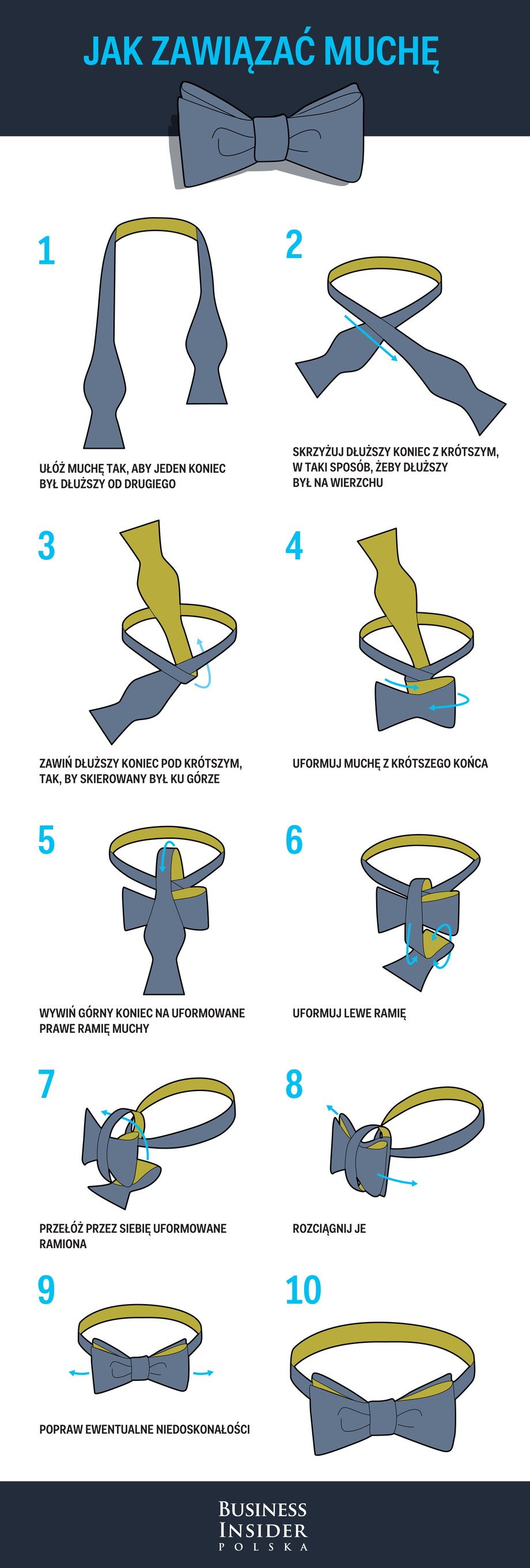 JAK ZAWIĄZAĆ MUCHĘ

1

UŁÓŻ MUCHĘ TAK, ABY JEDEN KONIEC BYŁ DŁUŻSZY OD DRUGIEGO

2

SKRZYŻUJ DŁUŻSZY KONIEC Z KRÓTSZYM, W TAKI SPOSÓB, ŻEBY DŁUŻSZY BYŁ NA WIERZCHU

3

ZAWIŃ DŁUŻSZY KONIEC POD KRÓTSZYM, TAK, BY SKIEROWANY BYŁ KU GÓRZE

4

UFORMUJ MUCHĘ Z KRÓTSZEGO KOŃCA

5

WYWIŃ GÓRNY KONIEC NA UFORMOWANE PRAWE RAMIĘ MUCHY

6

UFORMUJ LEWE RAMIĘ

7

PRZEŁÓŻ PRZEZ SIEBIĘ UFORMOWANE RAMIONA

8

ROZCIĄGNIJ JE

9

POPRAW EWENTUALNE NIEDOSKONAŁOŚCI

10

BUSINESS INSIDER POLSKA