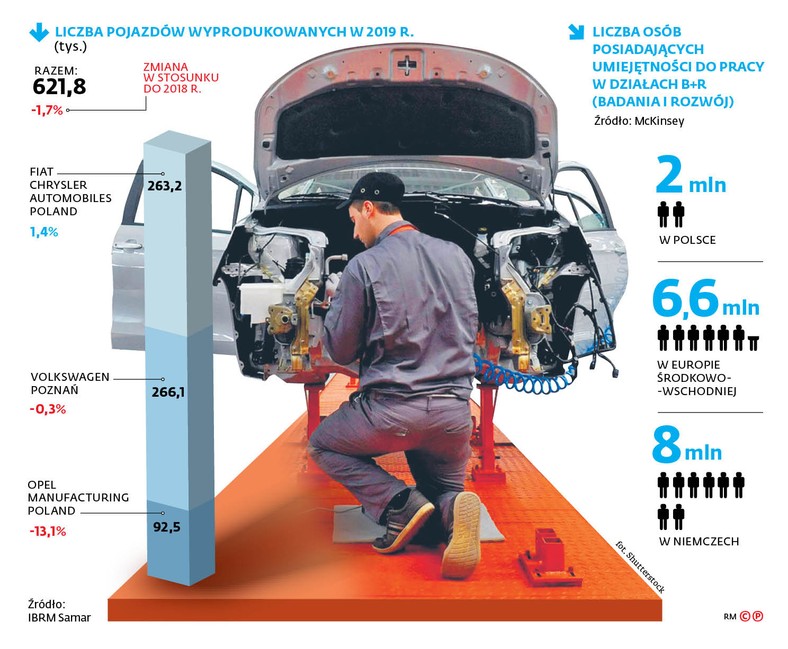 LICZBA POJAZDÓW WYPRODUKOWANYCH W 2019 R. (tys.)

RAZEM: 621,8
-1,7%

ZMIANA W STOSUNKU DO 2018 R.

FIAT CHRYSLER AUTOMOBILES POLAND
1,4%
263,2

VOLKSWAGEN POZNAŃ
-0,3%
266,1

OPEL MANUFACTURING POLAND
-13,1%
92,5

Źródło: IBRM Samar

LICZBA OSÓB POSIADAJĄCYCH UMIEJĘTNOŚCI DO PRACY W DZIAŁACH B+R (BADANIA I ROZWÓJ)
Źródło: McKinsey

2 mln
W POLSCE

6,6 mln
W EUROPIE ŚRODKOWO--WSCHODNIEJ

8 mln
W NIEMCZECH

fot. Shutterstock

RM ©℗