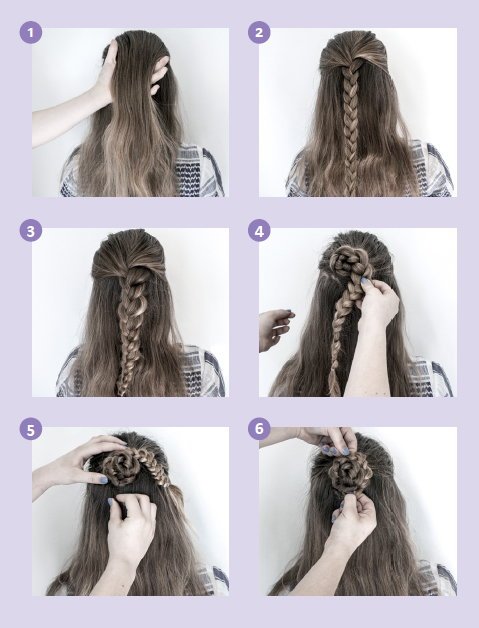 1

2

3

4

5

6