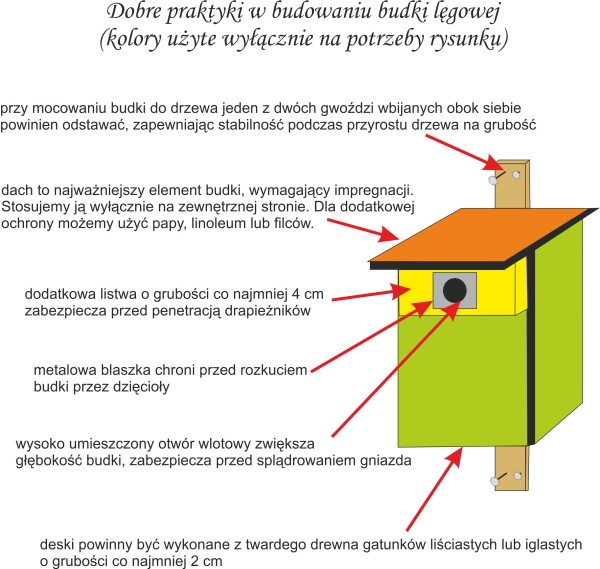 Dobre praktyki w budowaniu budki lęgowej
(kolory użyte wyłącznie na potrzeby rysunku)

przy mocowaniu budki do drzewa jeden z dwóch gwoździ wbijanych obok siebie powinien odstawać, zapewniając stabilność podczas przyrostu drzewa na grubość

dach to najważniejszy element budki, wymagający impregnacji. Stosujemy ją wyłącznie na zewnętrznej stronie. Dla dodatkowej ochrony możemy użyć papy, linoleum lub filców.

dodatkowa listwa o grubości co najmniej 4 cm zabezpiecza przed penetracją drapieżników

metalowa blaszka chroni przed rozkuciem budki przez dzięcioły

wysoko umieszczony otwór wlotowy zwiększa głębokość budki, zabezpiecza przed splądrowaniem gniazda

deski powinny być wykonane z twardego drewna gatunków liściastych lub iglastych o grubości co najmniej 2 cm