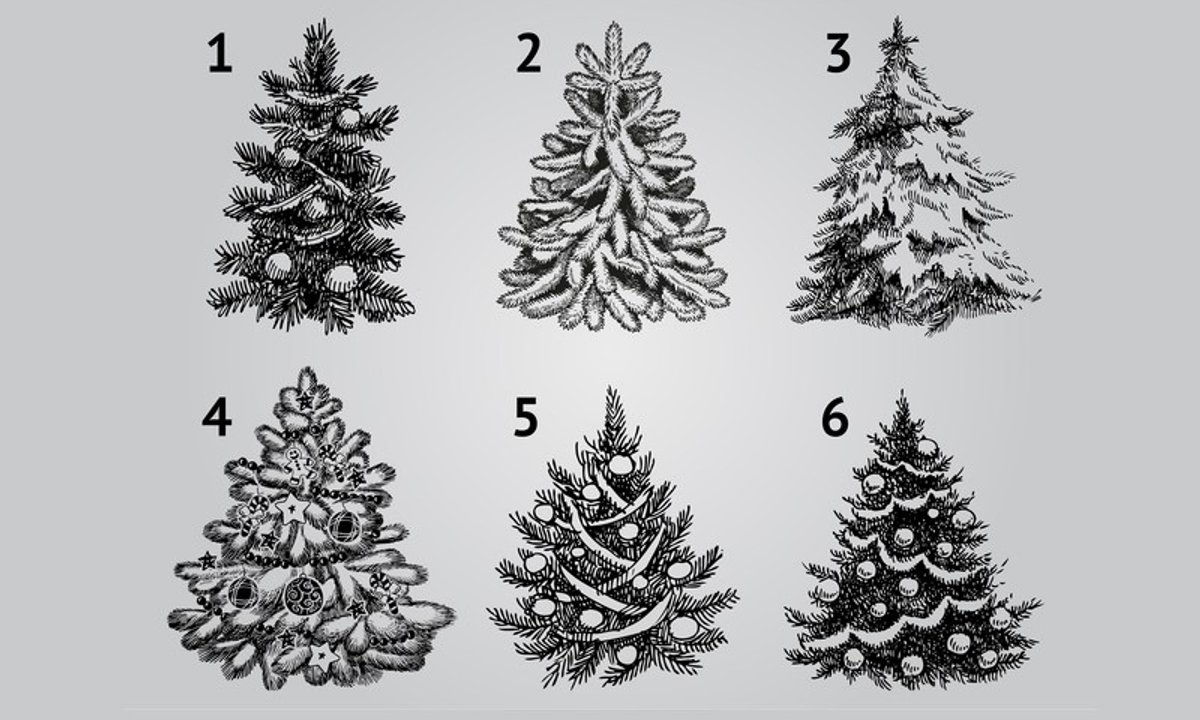 1
2
3
4
5
6