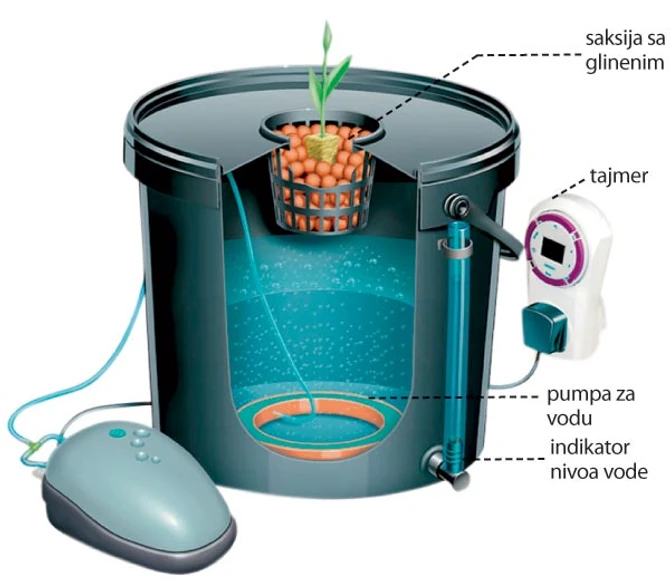 saksija sa glinenim

tajmer

pumpa za vodu

indikator nivoa vode