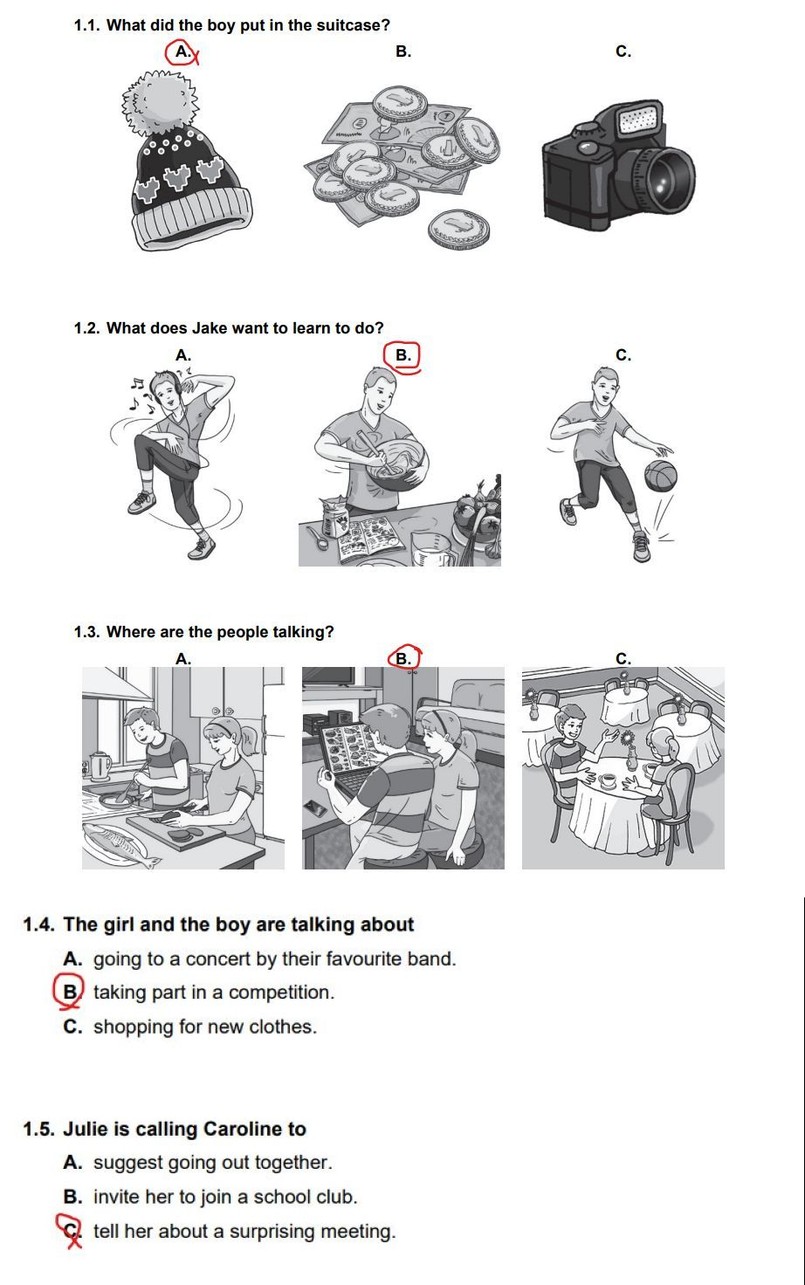 1.1. What did the boy put in the suitcase?

A.

B.

C.

1.2. What does Jake want to learn to do?

A.

B.

C.

1.3. Where are the people talking?

A.

B.

C.

1.4. The girl and the boy are talking about

A. going to a concert by their favourite band.

B. taking part in a competition.

C. shopping for new clothes.

1.5. Julie is calling Caroline to

A. suggest going out together.

B. invite her to join a school club.

C. tell her about a surprising meeting.