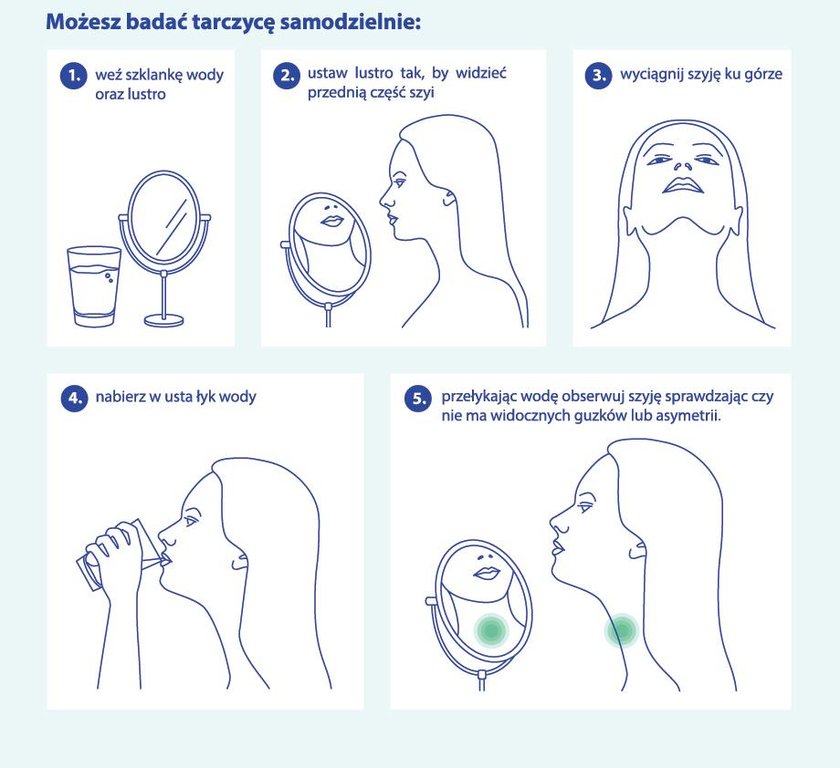 Możesz badać tarczycę samodzielnie:

1. weź szklankę wody oraz lustro

2. ustaw lustro tak, by widzieć przednią część szyi

3. wyciągnij szyję ku górze

4. nabierz w usta łyk wody

5. przełykając wodę obserwuj szyję sprawdzając czy nie ma widocznych guzków lub asymetrii.