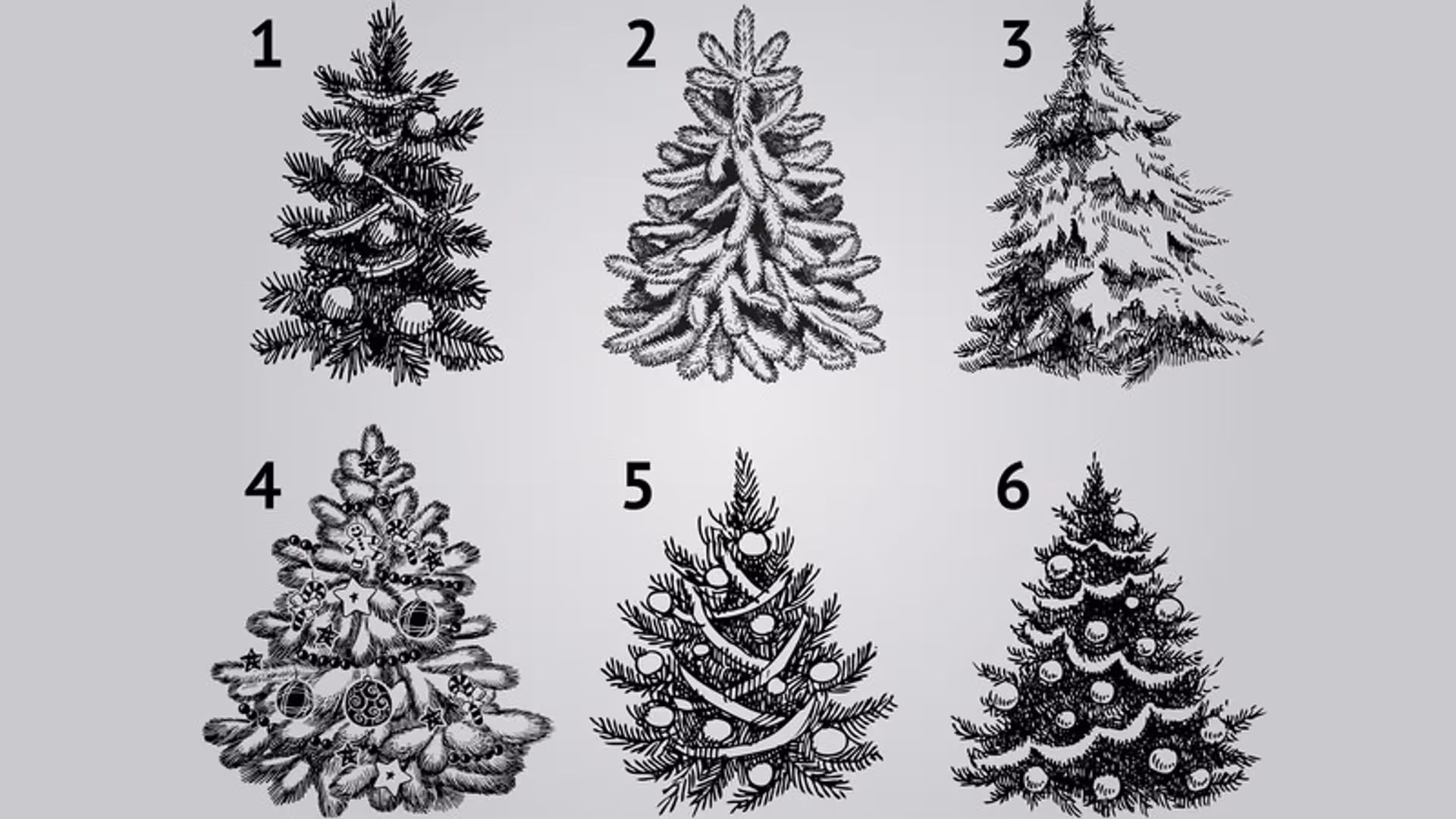 1

2

3

4

5

6