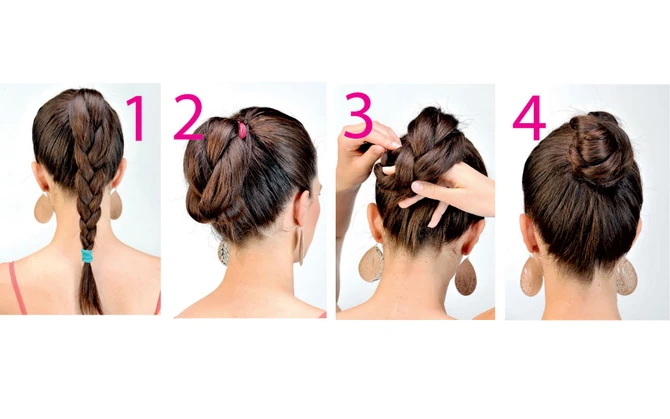 1
2
3
4