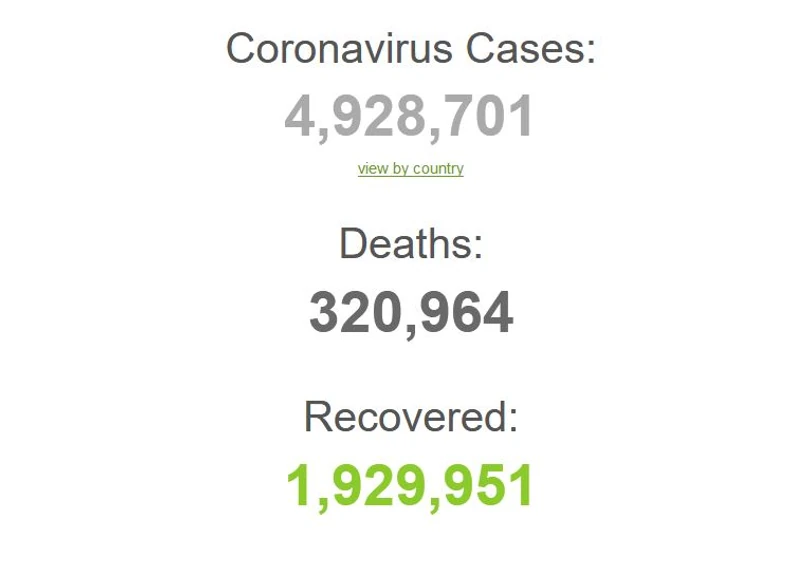 Coronavirus Cases:
4,928,701
view by country

Deaths:
320,964

Recovered:
1,929,951