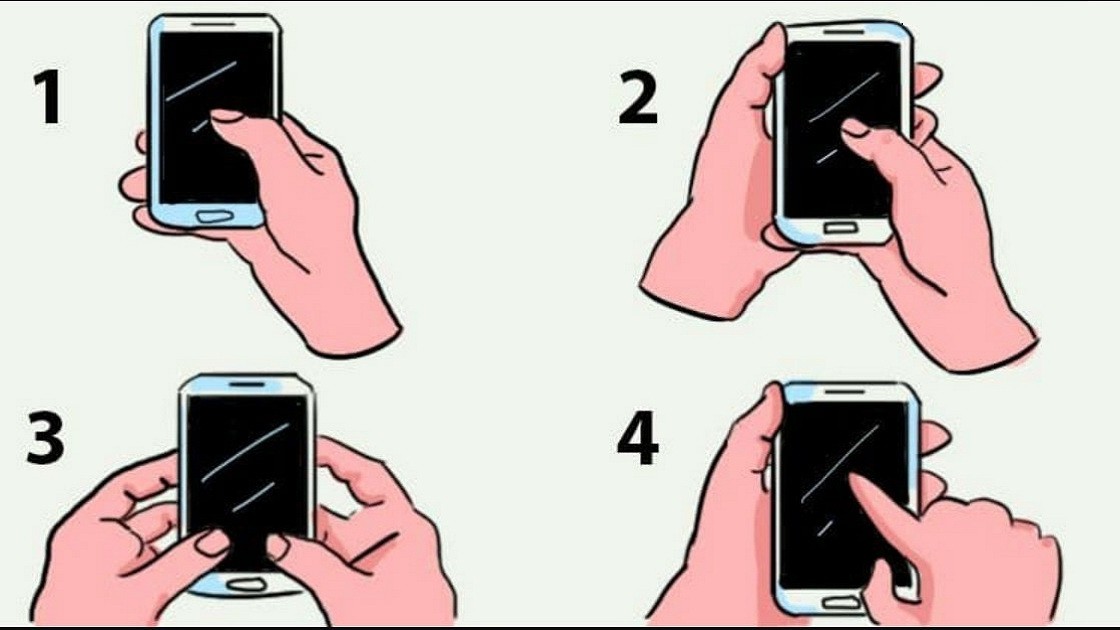 1

2

3

4