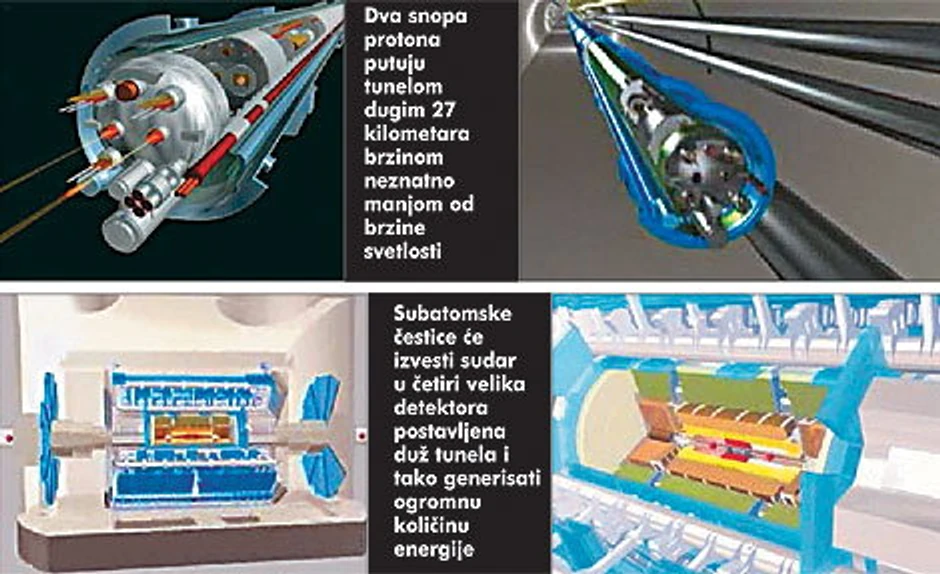 Dva snopa protona putuju tunelom dugim 27 kilometara brzinom neznatno manjom od brzine svetlosti

Subatomske čestice će izvesti sudar u četiri velika detektora postavljena duž tunela i tako generisati ogromnu količinu energije