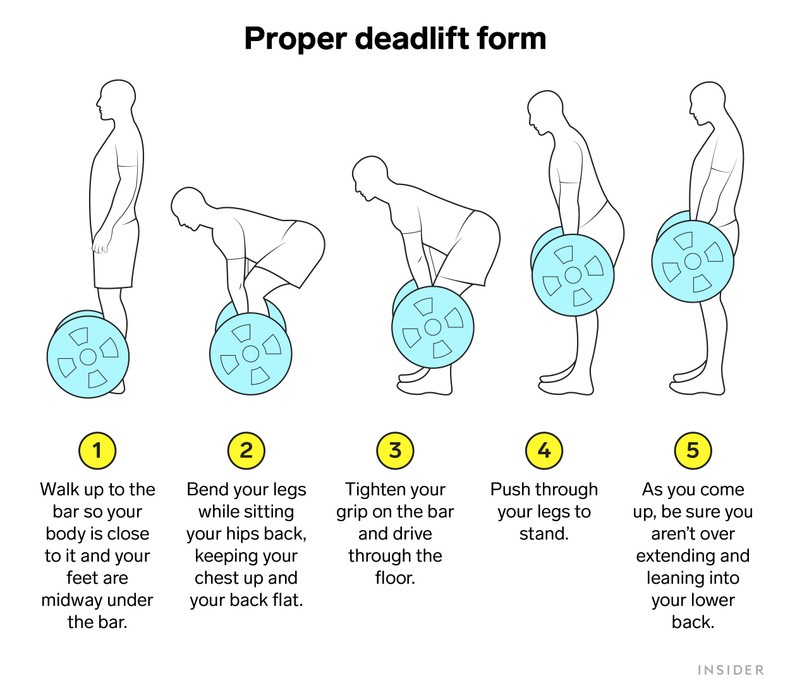 Proper deadlift form

1
Walk up to the bar so your body is close to it and your feet are midway under the bar.

2
Bend your legs while sitting your hips back, keeping your chest up and your back flat.

3
Tighten your grip on the bar and drive through the floor.

4
Push through your legs to stand.

5
As you come up, be sure you aren't over extending and leaning into your lower back.

INSIDER