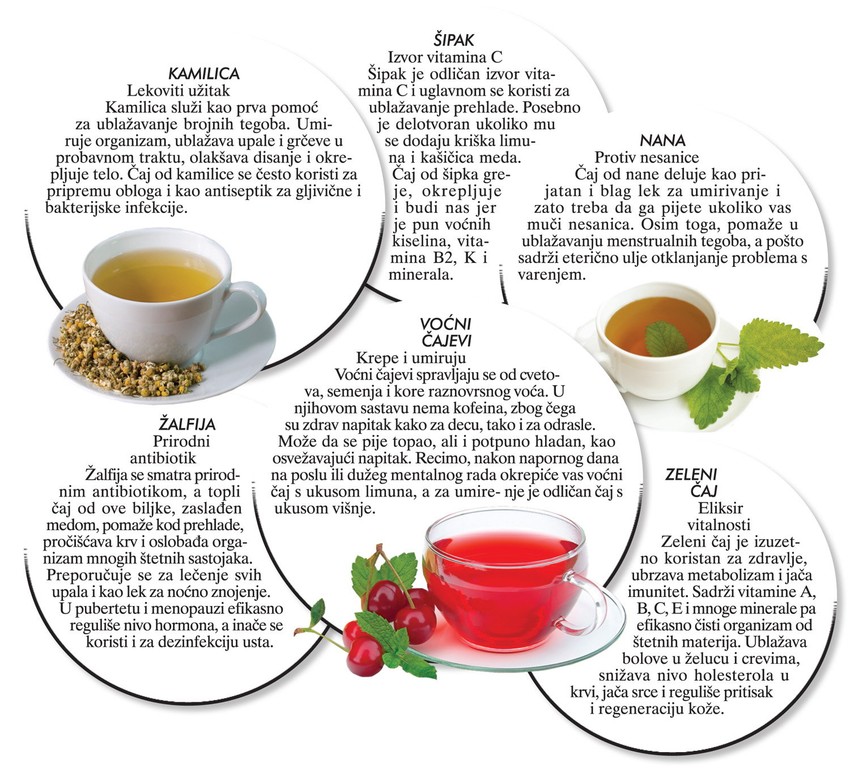 KAMILICA
Lekoviti užitak
Kamilica služi kao prva pomoć za ublažavanje brojnih tegoba. Umiruje organizam, ublažava upale i grčeve u probavnom traktu, olakšava disanje i okrepljuje telo. Čaj od kamilice se često koristi za pripremu obloga i kao antiseptik za gljivične i bakterijske infekcije.

ŠIPAK
Izvor vitamina C
Šipak je odličan izvor vitamina C i uglavnom se koristi za ublažavanje prehlade. Posebno je delotvoran ukoliko mu se dodaju kriška limuna i kašičica meda. Čaj od šipka greje, okrepljuje i budi nas jer je pun voćnih kiselina, vitamina B2, K i minerala.

NANA
Protiv nesanice
Čaj od nane deluje kao prijatan i blag lek za umirivanje i zato treba da ga pijete ukoliko vas muči nesanica. Osim toga, pomaže u ublažavanju menstrualnih tegoba, a pošto sadrži eterično ulje otklanjanje problema s varenjem.

VOĆNI ČAJEVI
Krepe i umiruju
Voćni čajevi spravljaju se od cvetova, semenja i kore raznovrsnog voća. U njihovom sastavu nema kofeina, zbog čega su zdrav napitak kako za decu, tako i za odrasle. Može da se pije topao, ali i potpuno hladan, kao osvežavajući napitak. Recimo, nakon napornog dana na poslu ili dužeg mentalnog rada okrepiće vas voćni čaj s ukusom limuna, a za umire- nje je odličan čaj s ukusom višnje.

ŽALFIJA
Prirodni antibiotik
Žalfija se smatra prirodnim antibiotikom, a topli čaj od ove biljke, zaslađen medom, pomaže kod prehlade, pročišćava krv i oslobađa organizam mnogih štetnih sastojaka. Preporučuje se za lečenje svih upala i kao lek za noćno znojenje. U pubertetu i menopauzi efikasno reguliše nivo hormona, a inače se koristi i za dezinfekciju usta.

ZELENI ČAJ
Eliksir vitalnosti
Zeleni čaj je izuzetno koristan za zdravlje, ubrzava metabolizam i jača imunitet. Sadrži vitamine A, B, C, E i mnoge minerale pa efikasno čisti organizam od štetnih materija. Ublažava bolove u želucu i crevima, snižava nivo holesterola u krvi, jača srce i reguliše pritisak i regeneraciju kože.