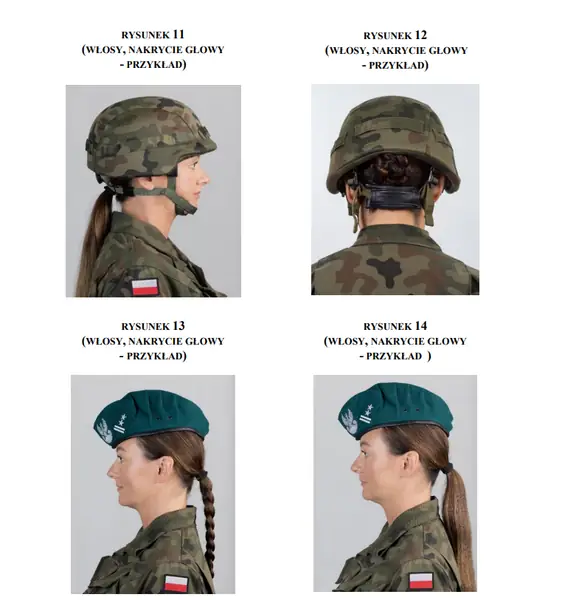 RYSUNEK 11
(WŁOSY, NAKRYCIE GŁOWY
- PRZYKŁAD)

RYSUNEK 12
(WŁOSY, NAKRYCIE GŁOWY
- PRZYKŁAD)

RYSUNEK 13
(WŁOSY, NAKRYCIE GŁOWY
- PRZYKŁAD)

RYSUNEK 14
(WŁOSY, NAKRYCIE GŁOWY
- PRZYKŁAD )