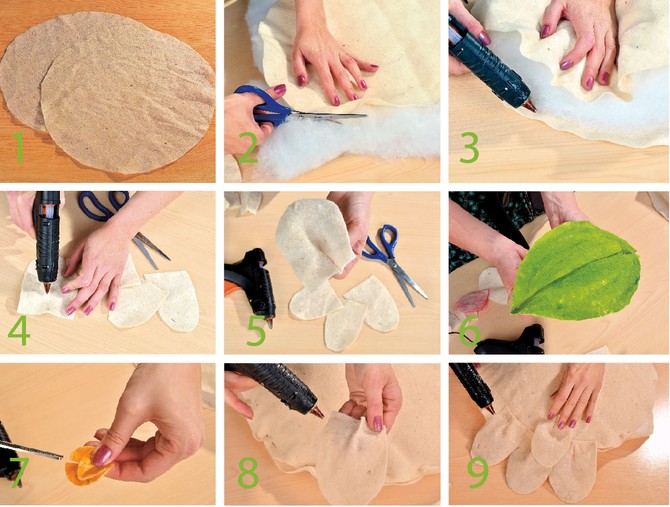 1
2
3
4
5
6
7
8
9