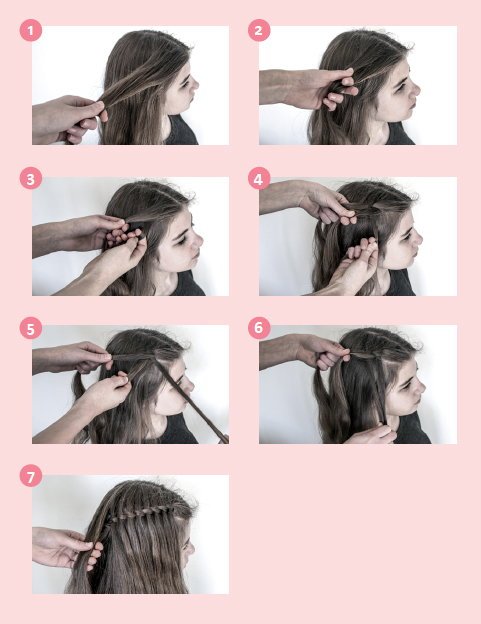 1

2

3

4

5

6

7